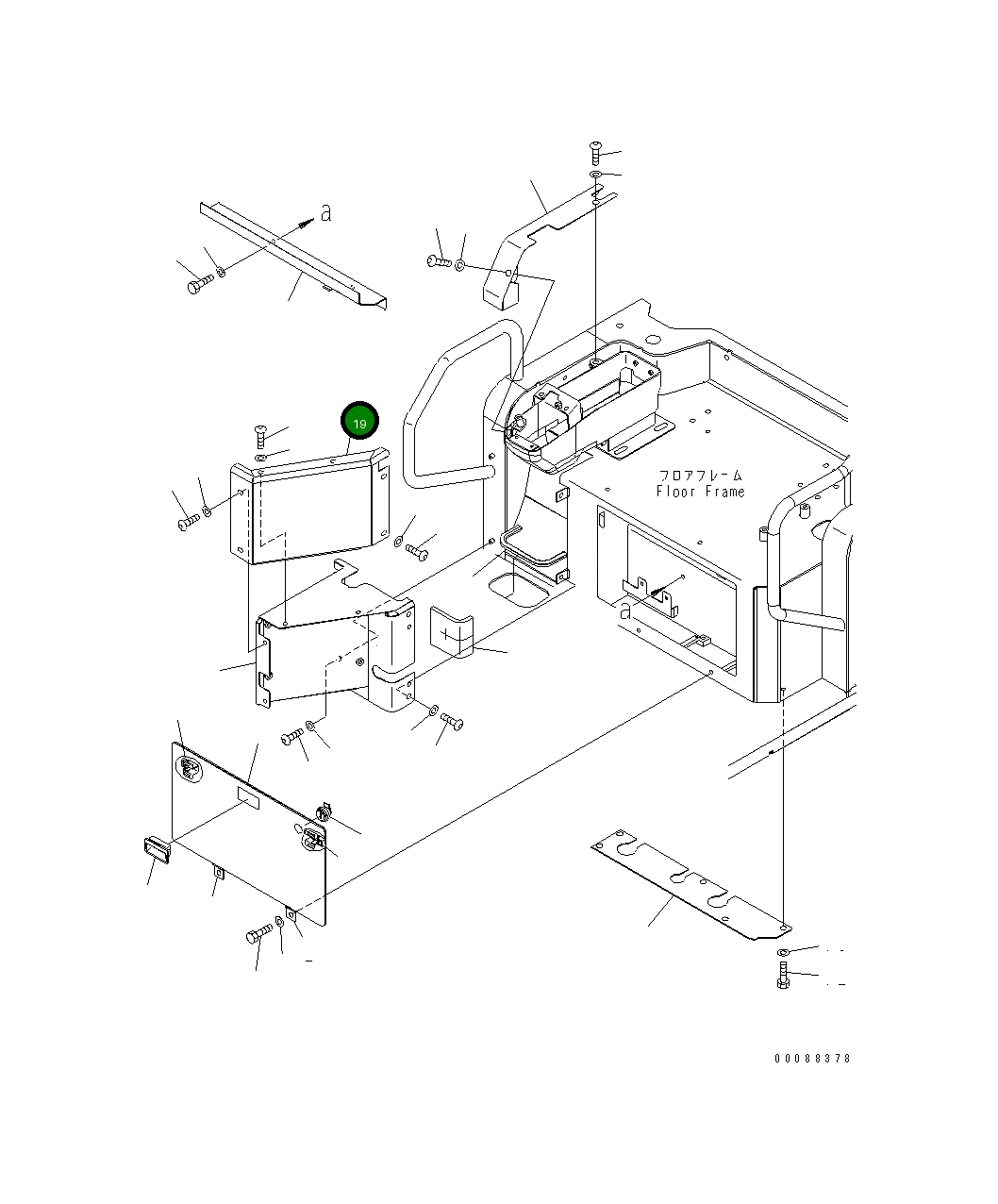 a

19

フロアフレーム
Floor Frame

a

00088378