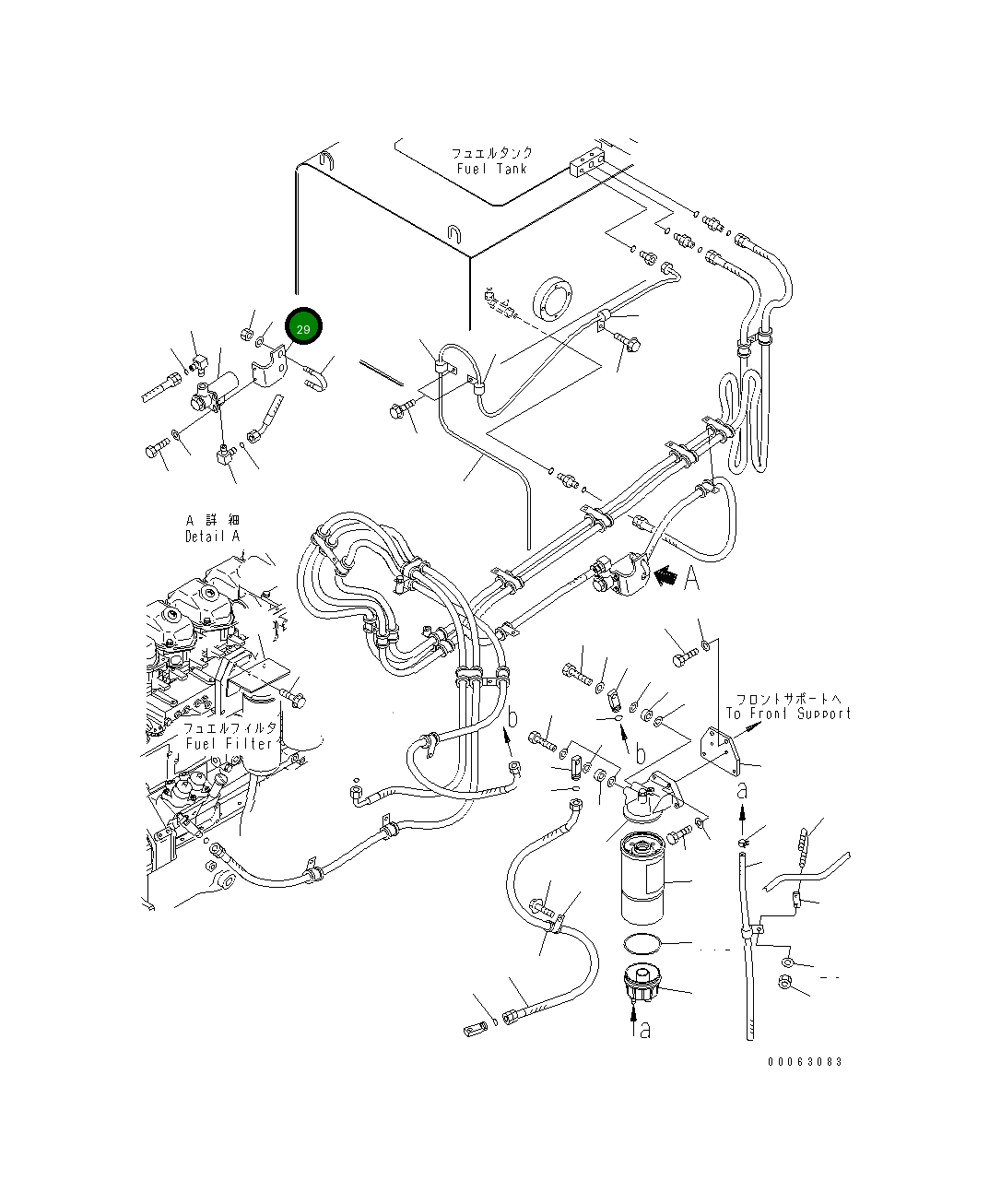 フュエルタンク
Fuel Tank

29

A 詳 細
Detail A

A

フュエルフィルタ
Fuel Filter

b

b

フロントサポートへ
To Front Support

a

a

00063083