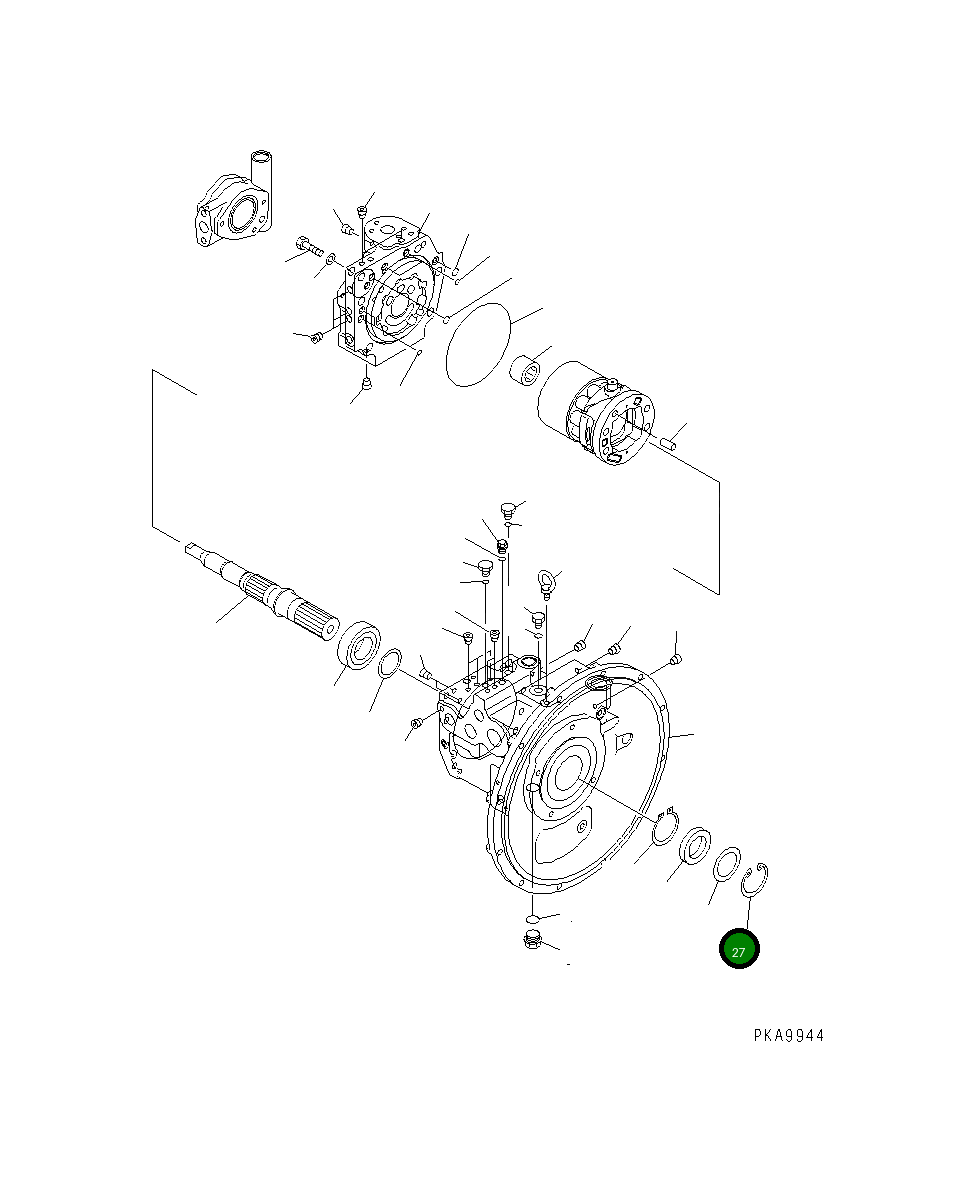 27

PKA9944