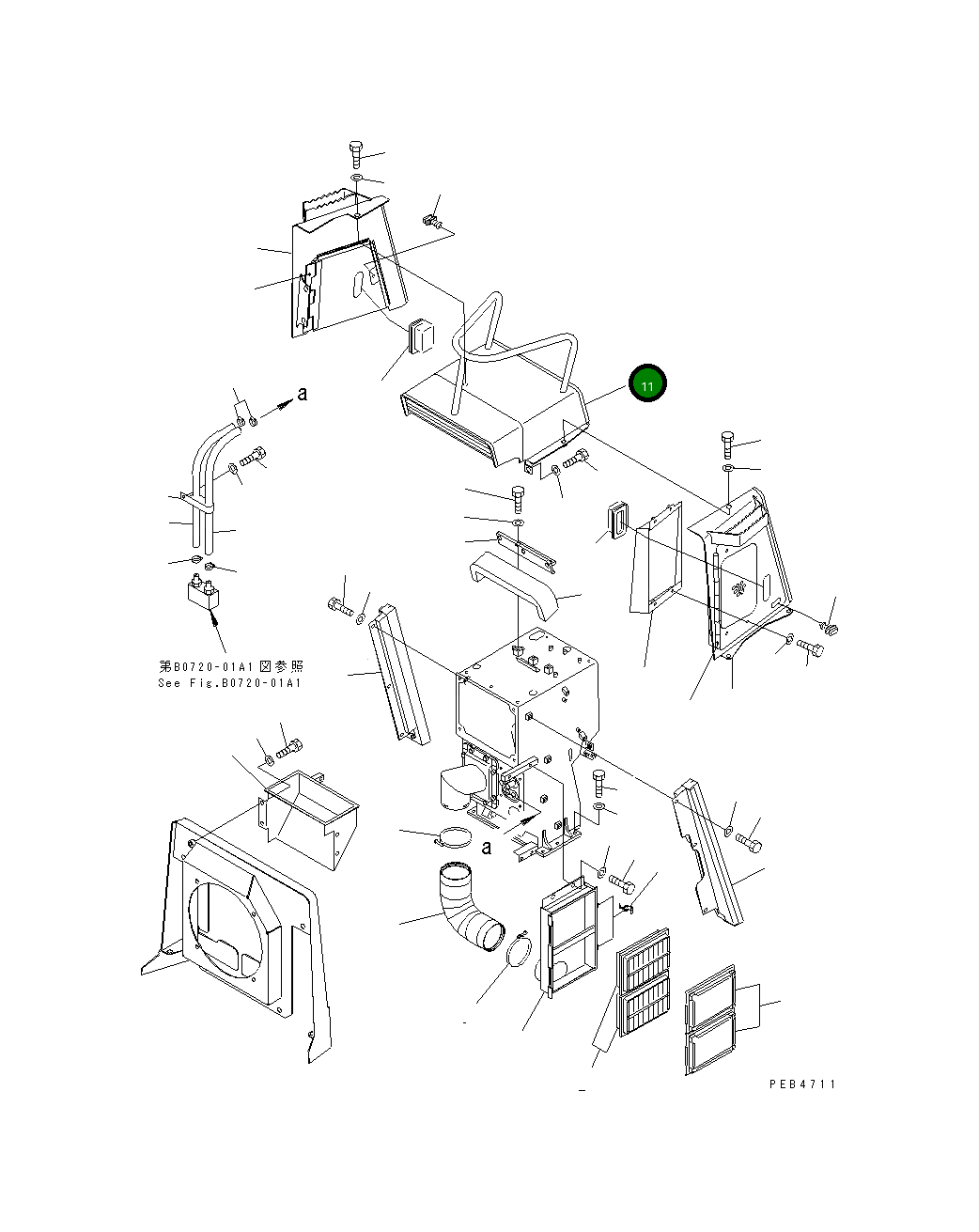 a

11

第B0720-01A1図参照
See Fig.B0720-01A1

a

PEB4711