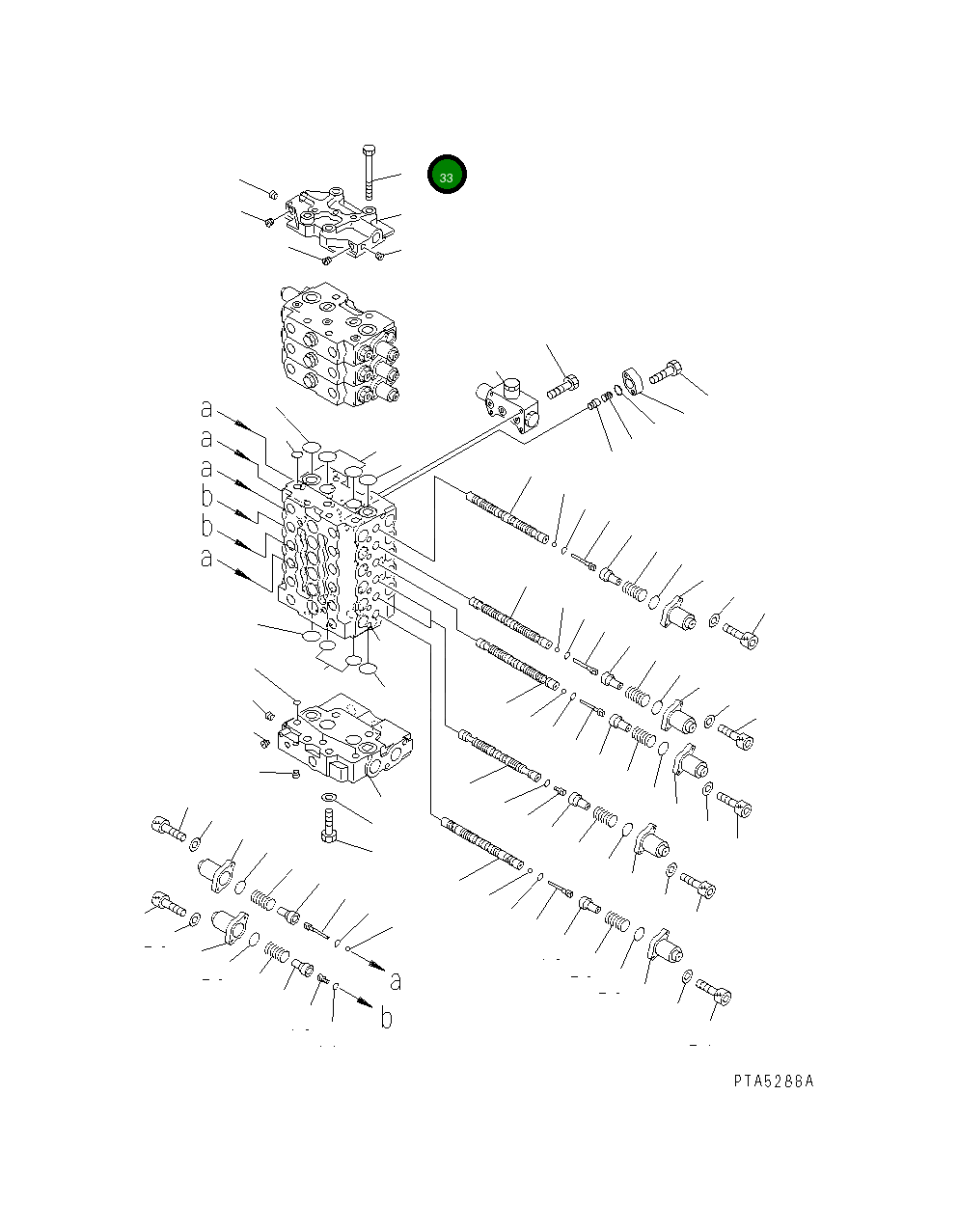 33

a
a
a
b
b
a

a
b

PTA5288A