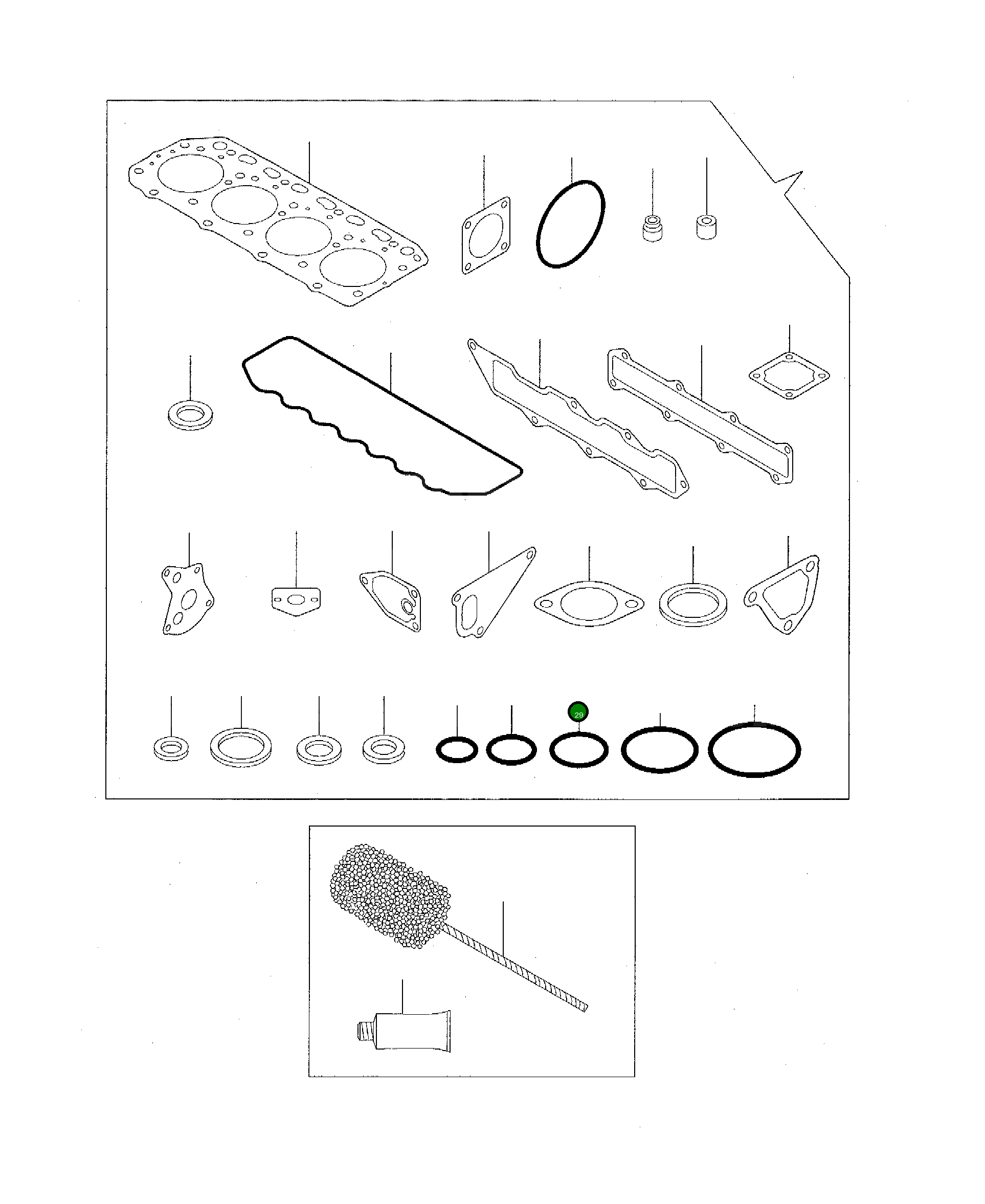 29