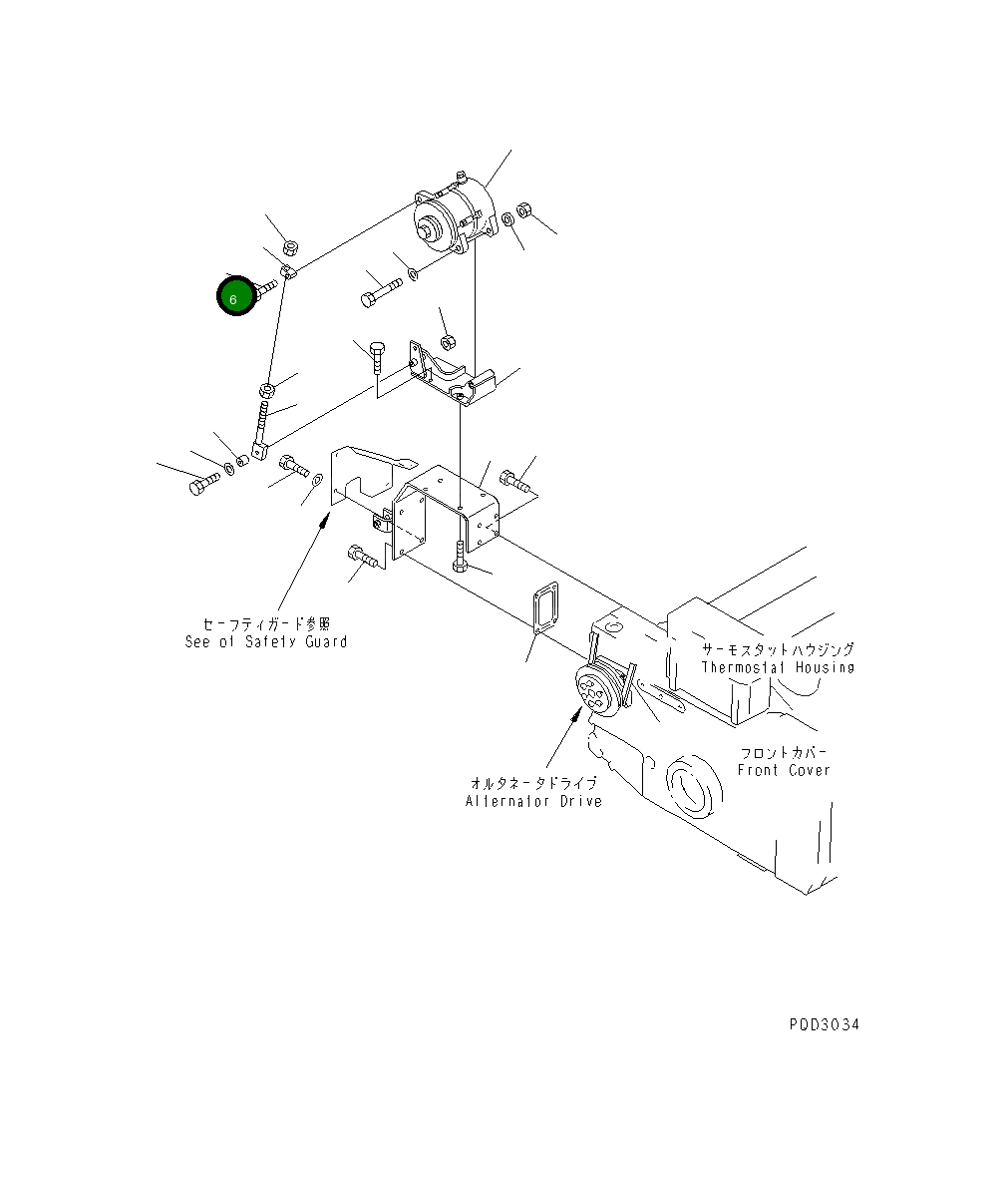 6

セーフティガード参照
See of Safety Guard

サーモスタットハウジング
Thermostat Housing

フロントカバー
Front Cover

オルタネータドライブ
Alternator Drive

PDD3034