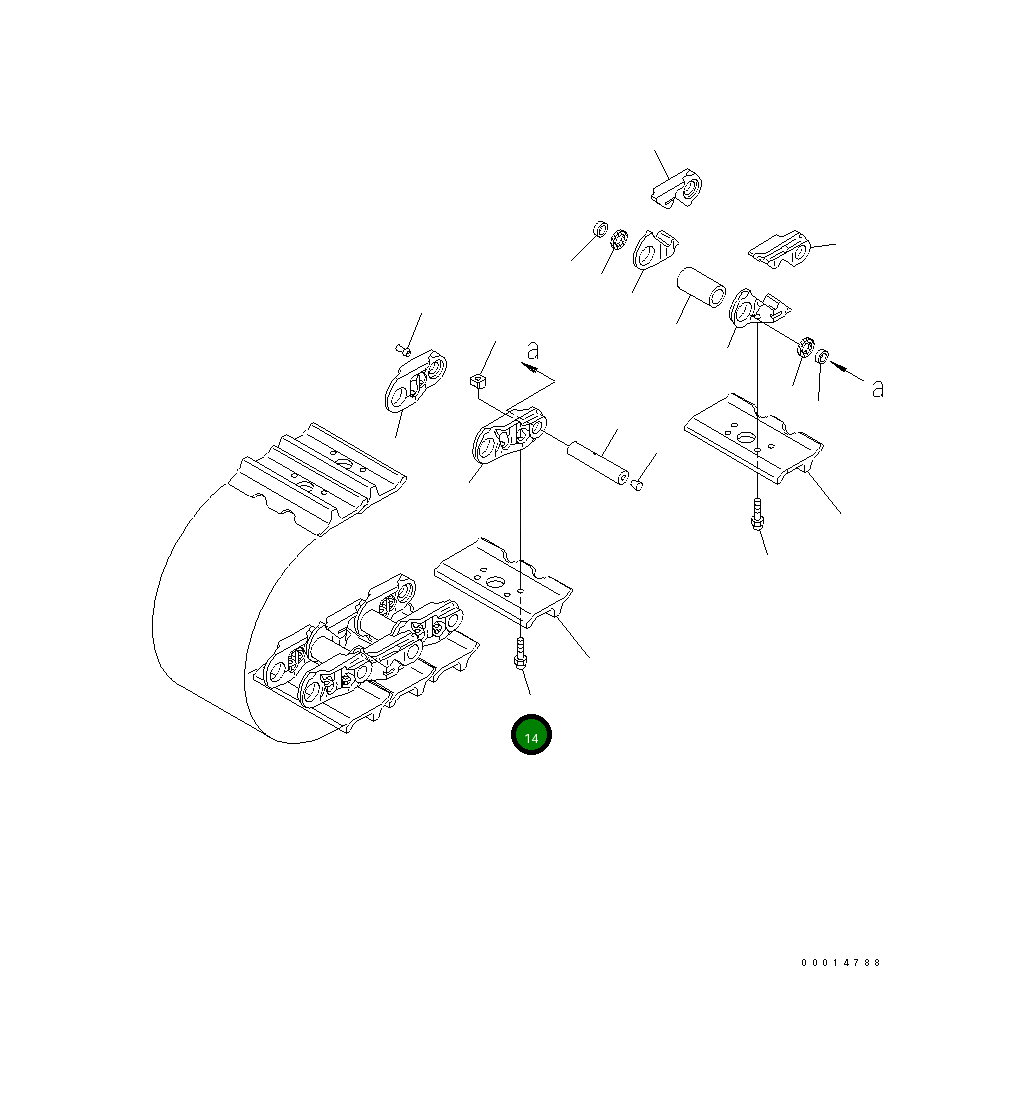 a

a

14

00014788