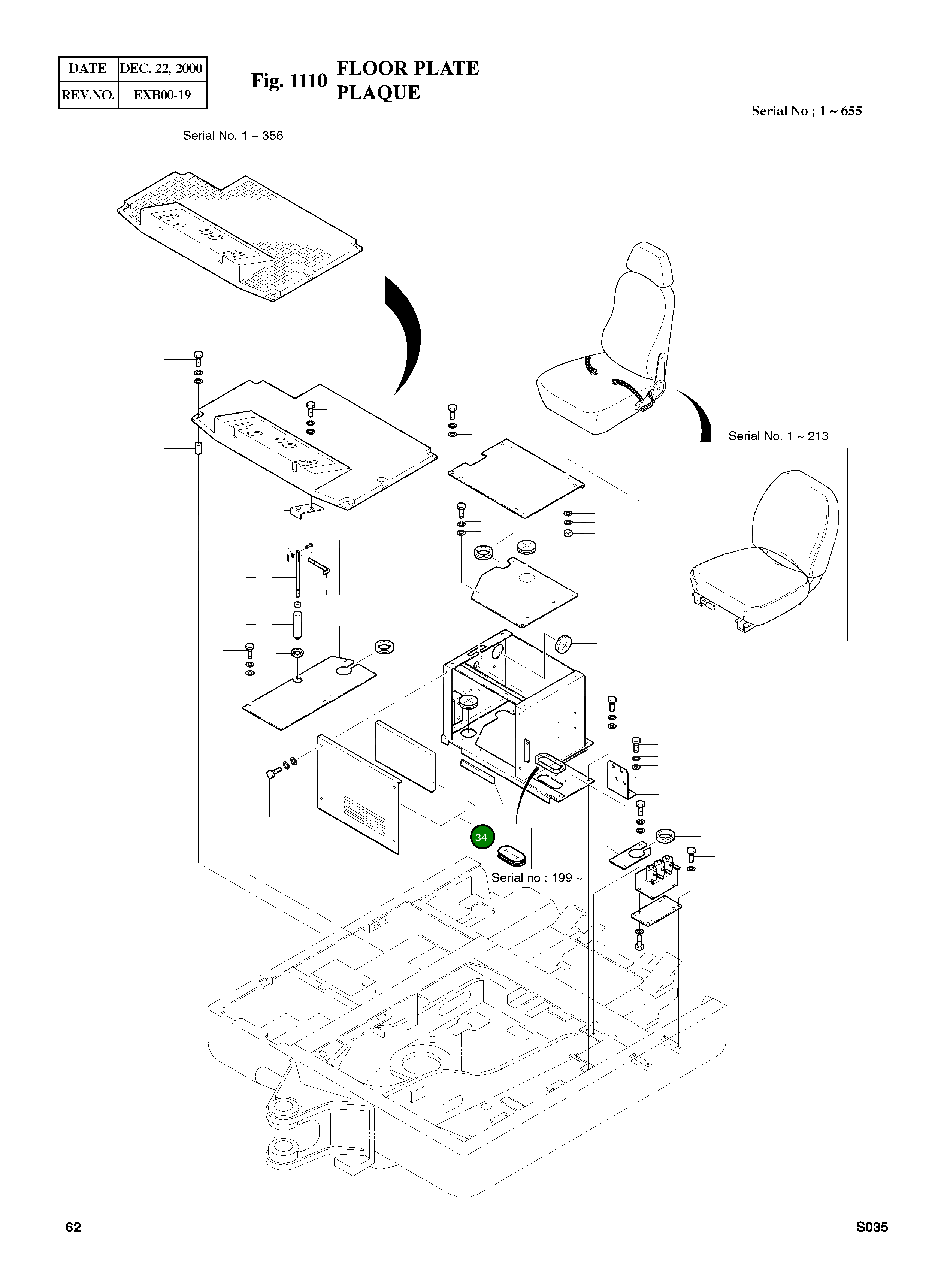 | DATE | DEC. 22, 2000 |
|---|---|
| REV.NO. | EXB00-19 |

Fig. 1110 FLOOR PLATE PLAQUE

Serial No ; 1 ~ 655

Serial No. 1 ~ 356

Serial No. 1 ~ 213

34

Serial no : 199 ~

62

S035