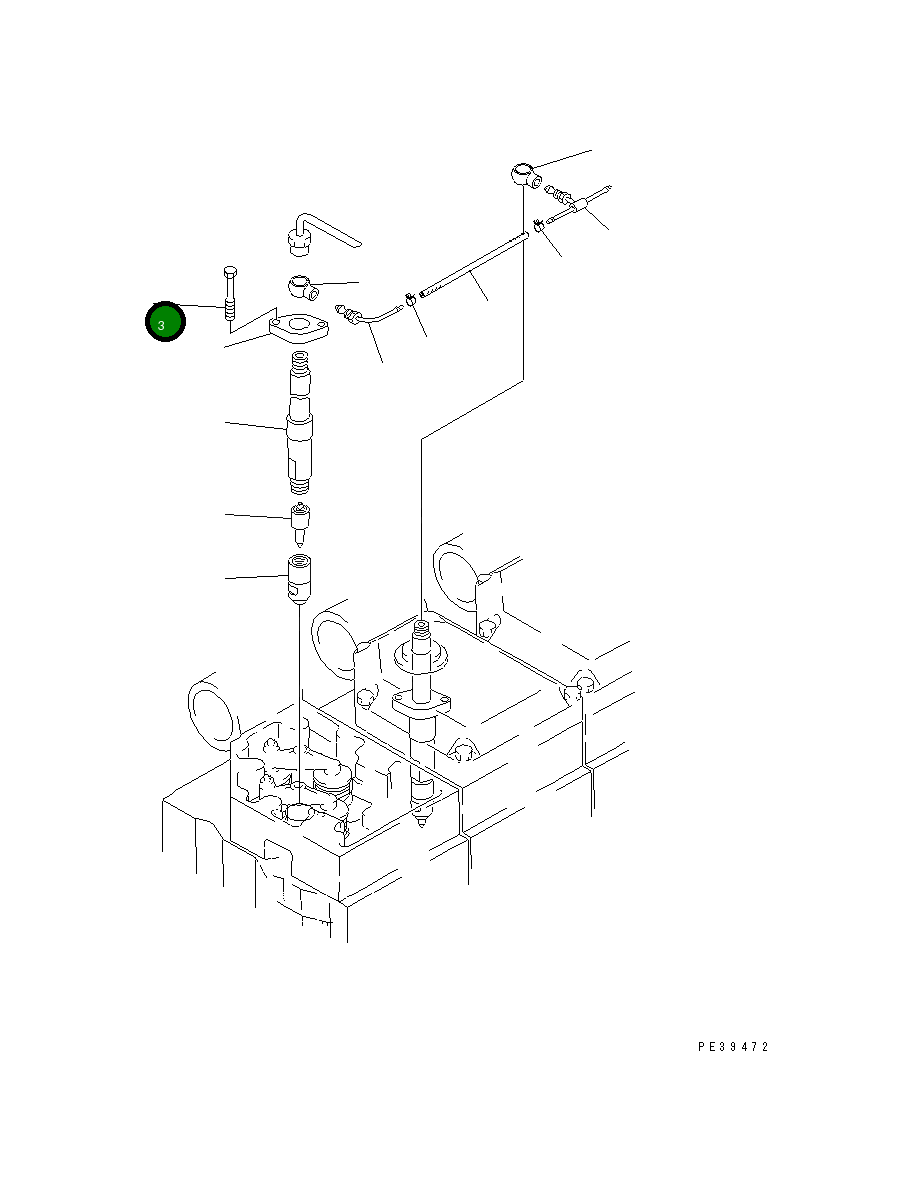 3

PE39472