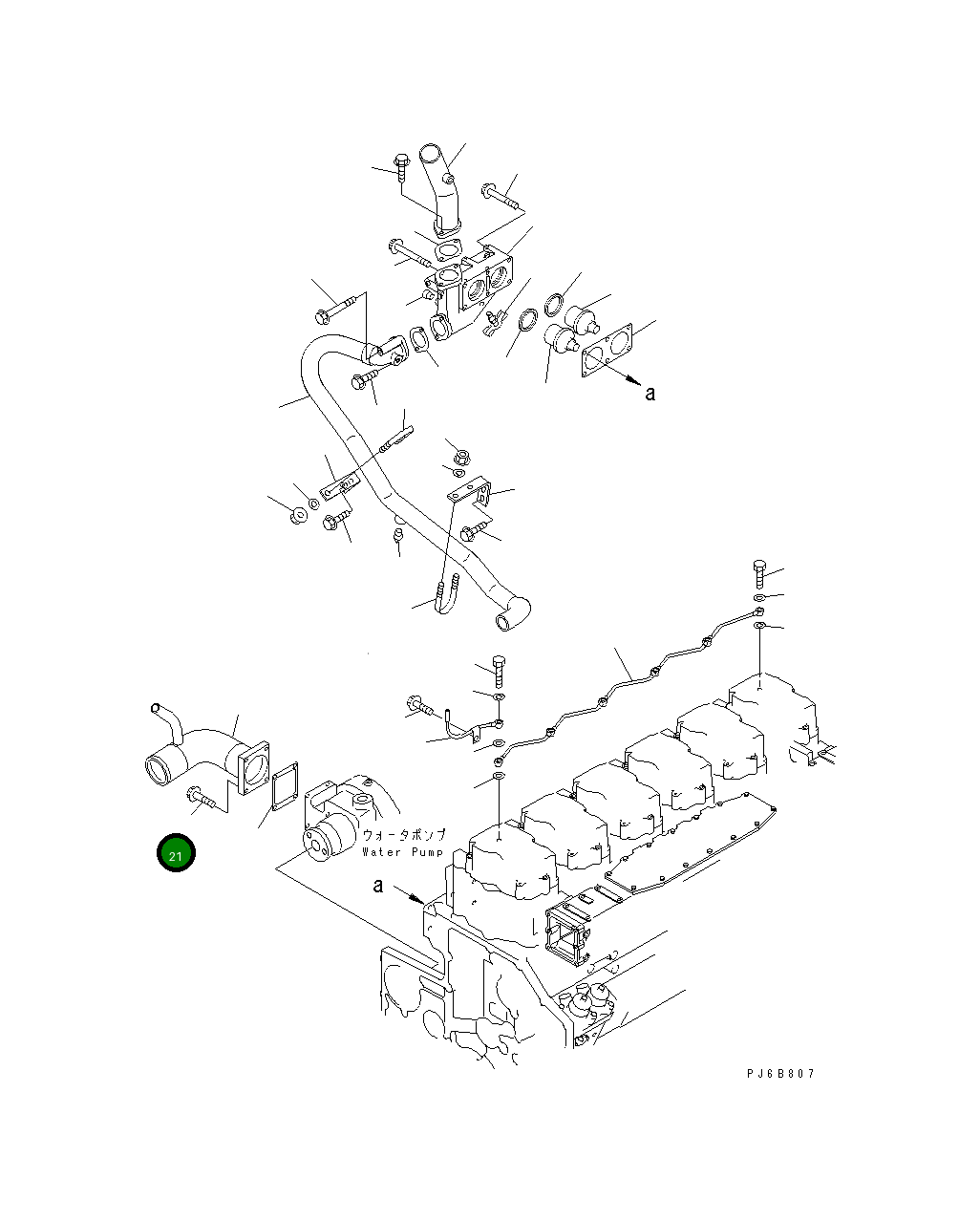 a

21

ウォータポンプ
Water Pump

a

PJ6B807