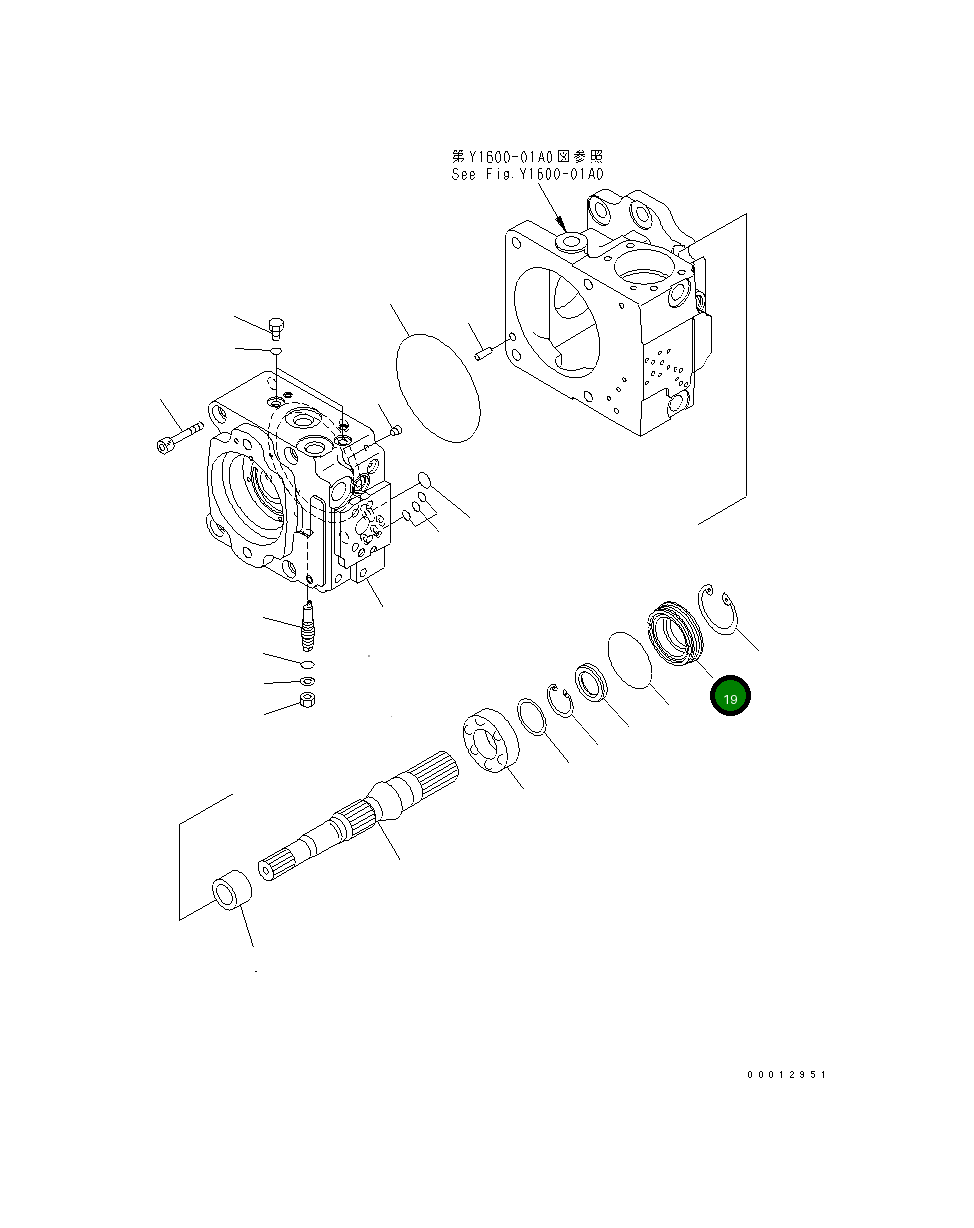 第Y1600-01A0図参照
See Fig.Y1600-01A0

19

00012951