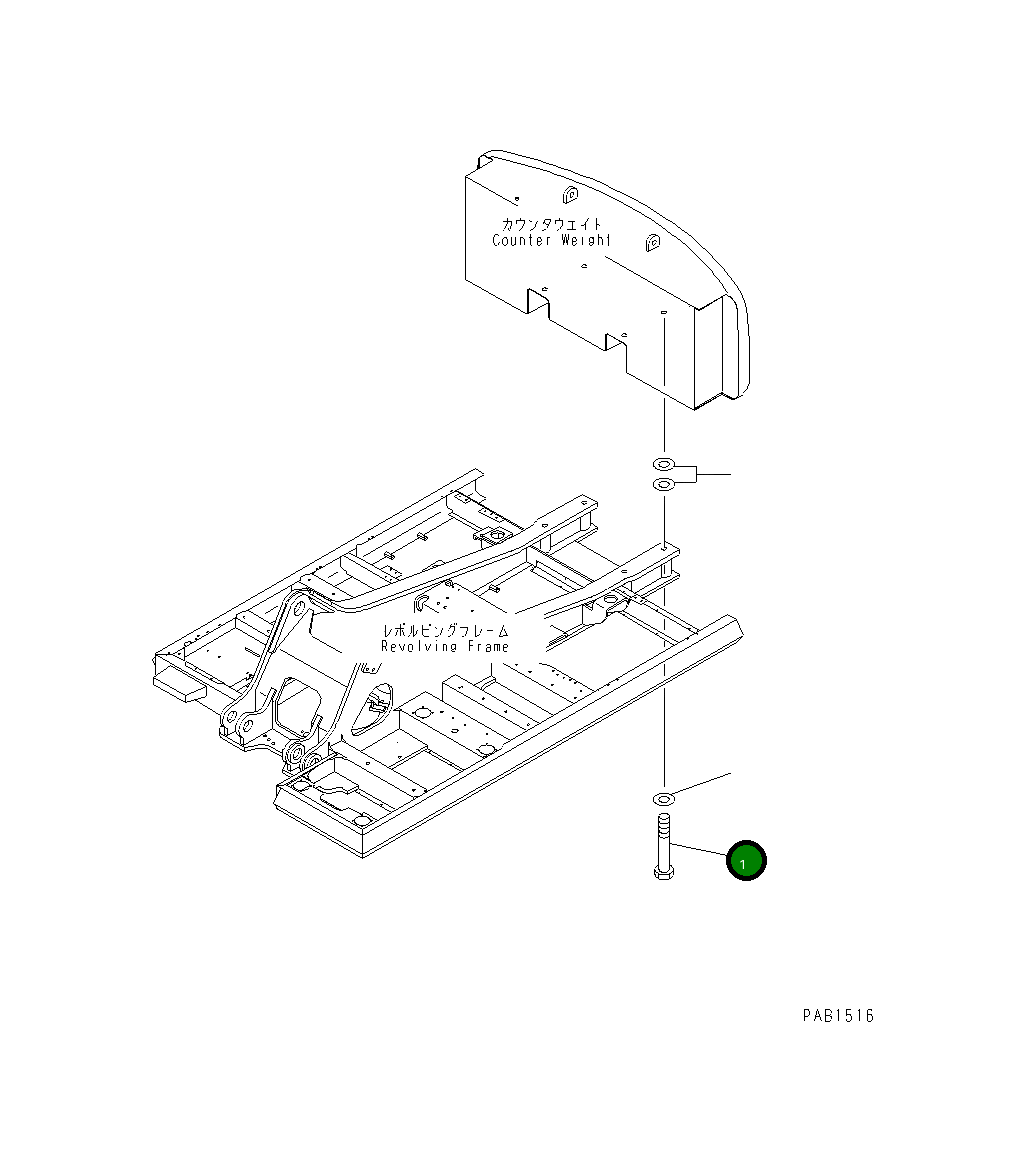 カウンタウェイト
Counter Weight

レボルビングフレーム
Revolving Frame

1

PAB1516