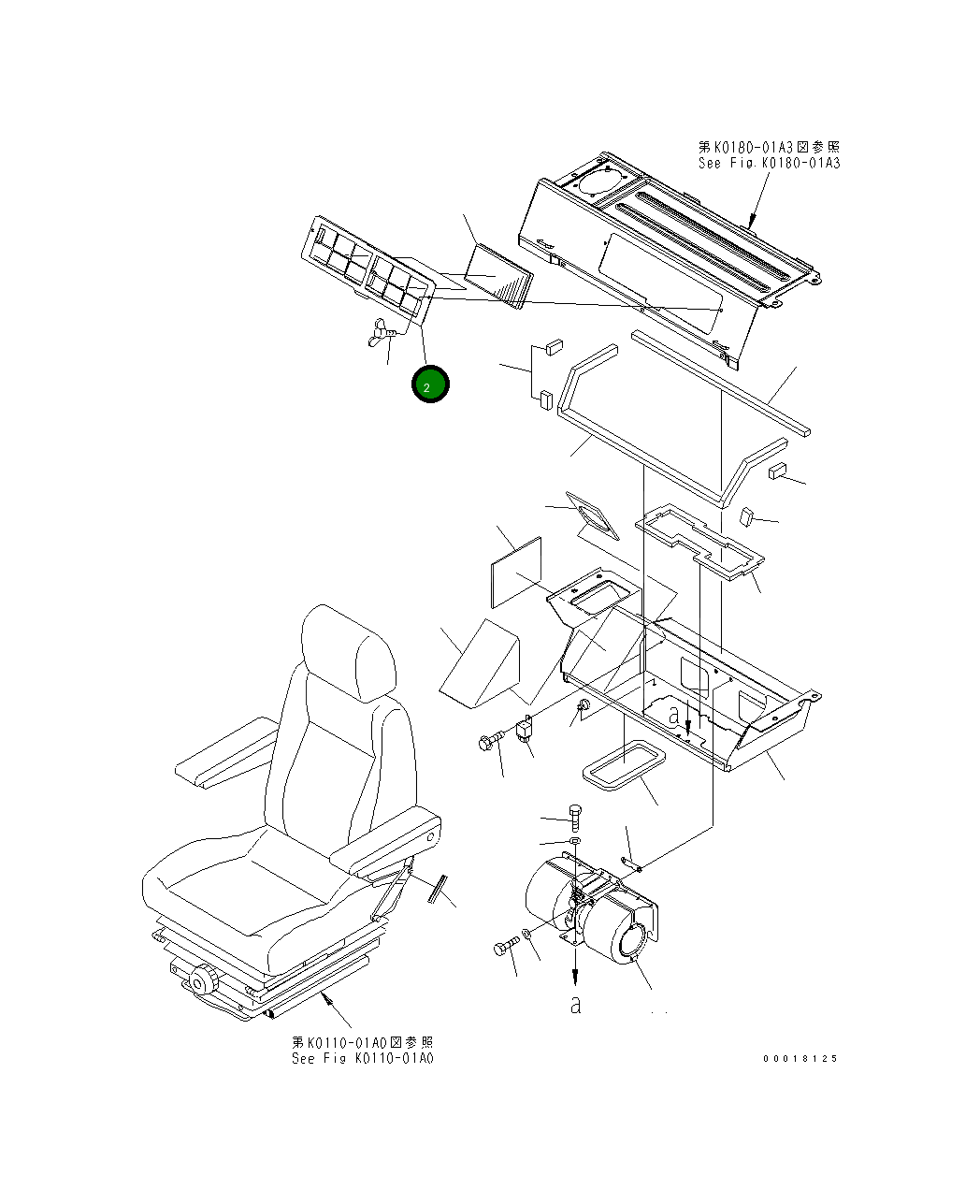 第K0180-01A3図参照
See Fig.K0180-01A3

2

a

a

第K0110-01A0図参照
See Fig K0110-01A0

00018125