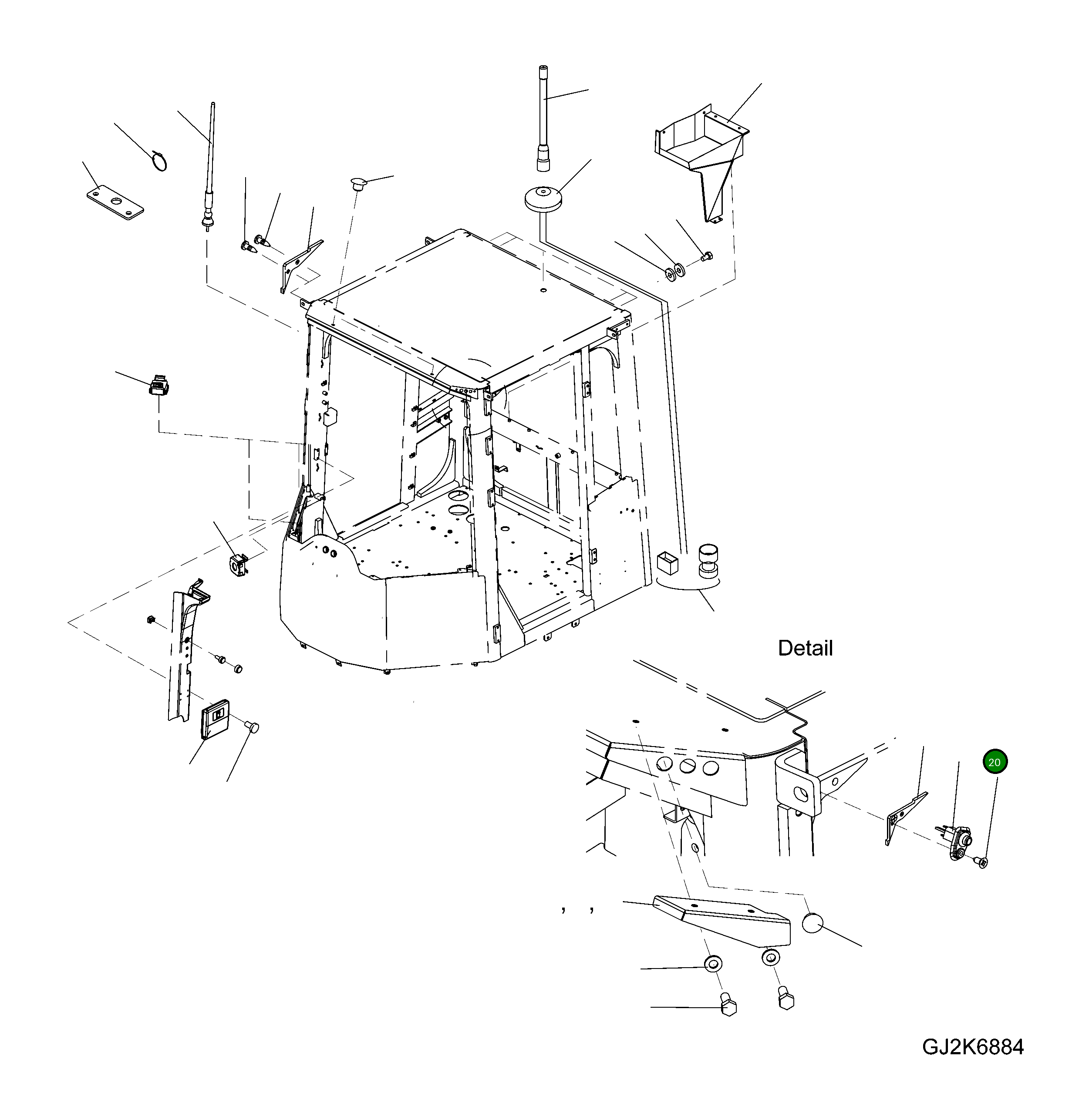 Detail

20

, ,

GJ2K6884