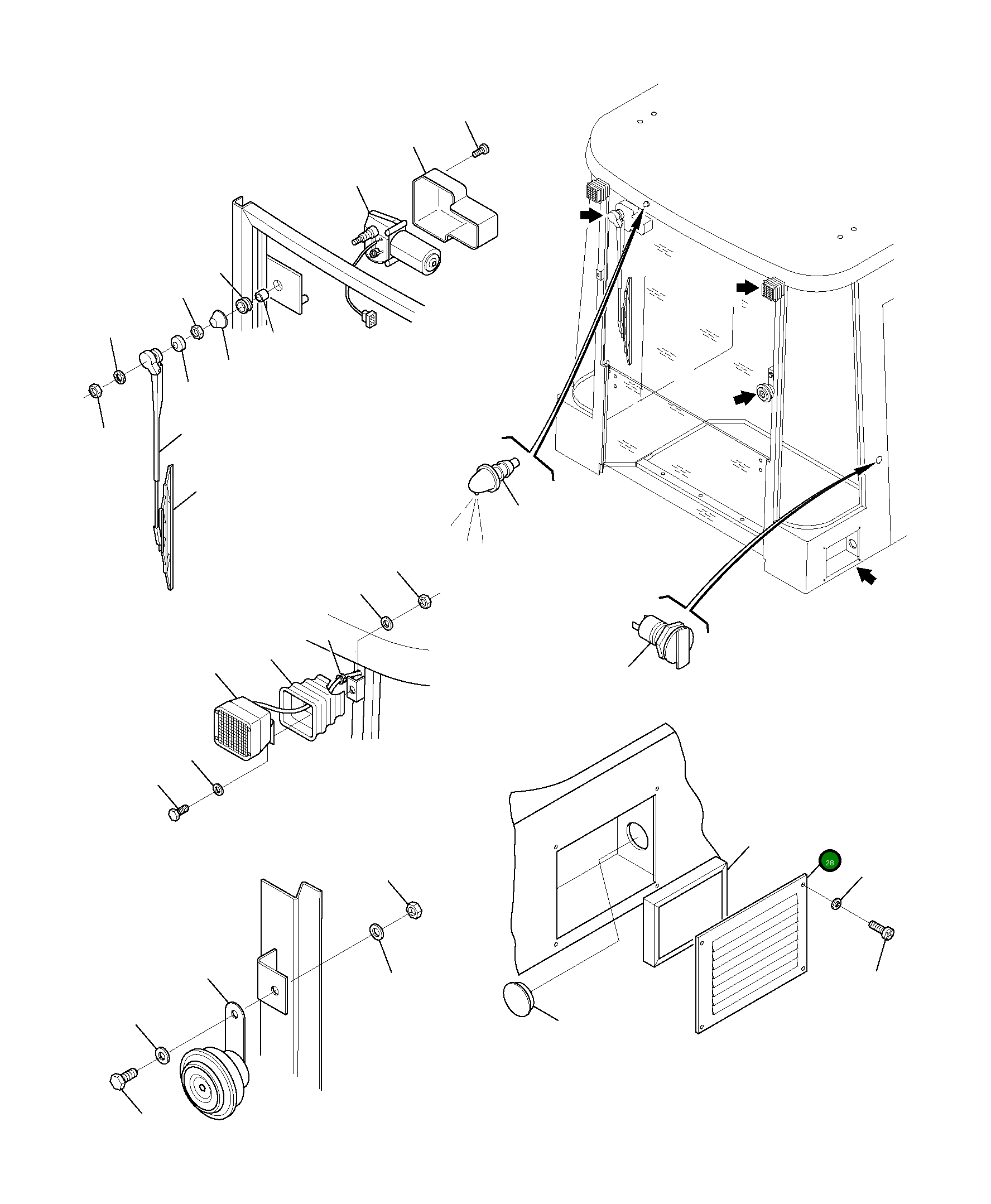 28