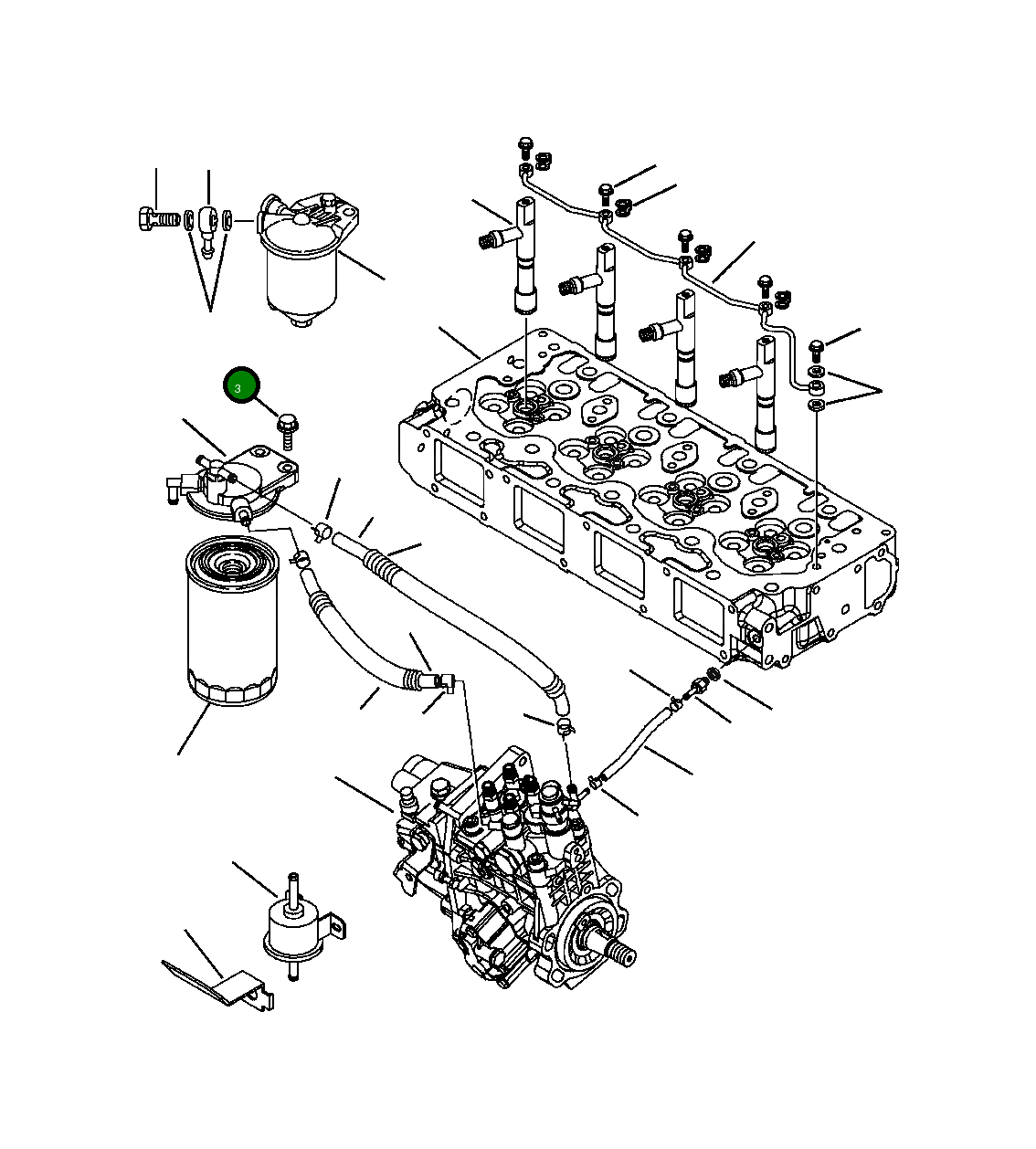 3