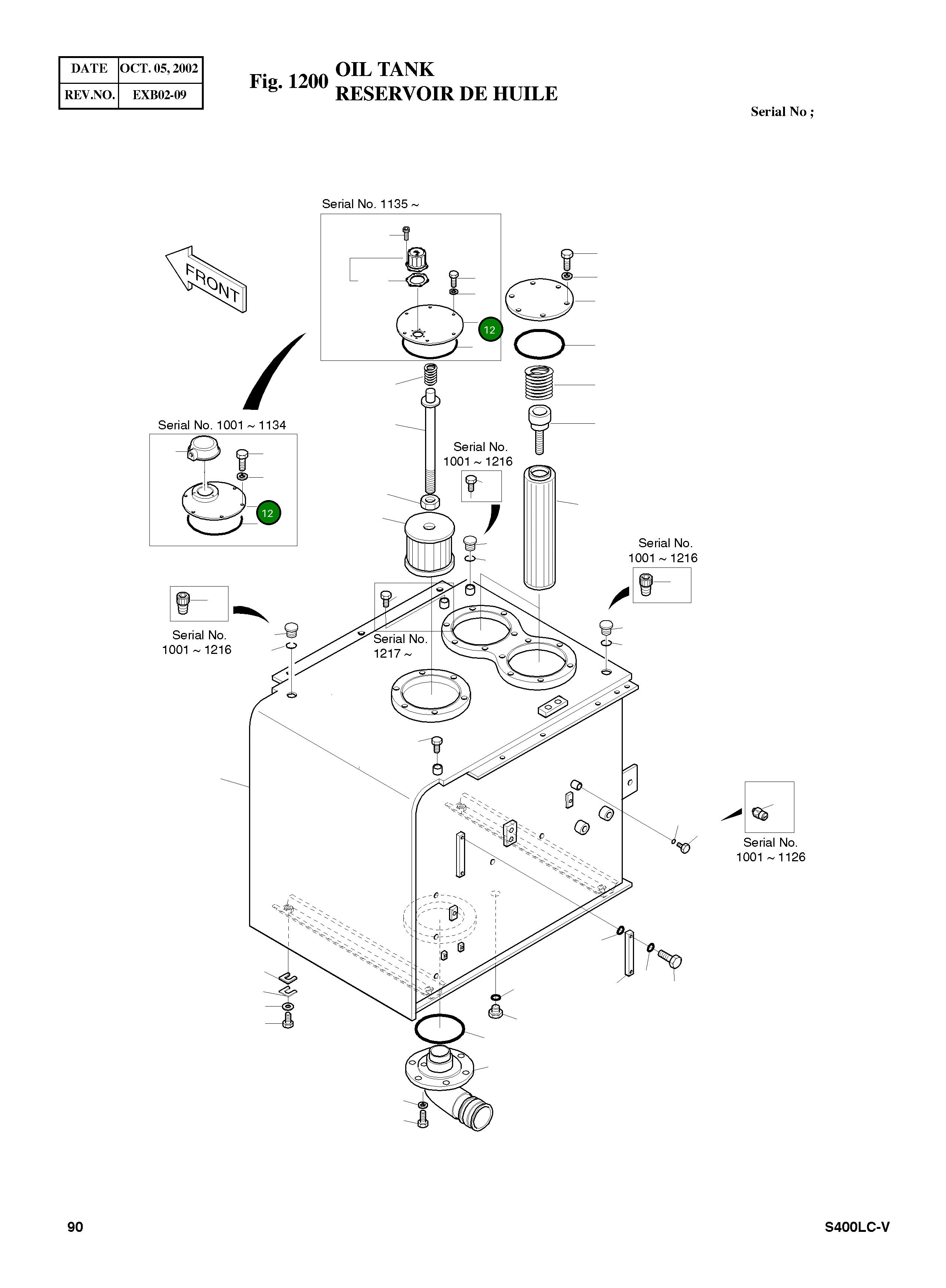 | DATE | OCT. 05, 2002 |
|---|---|
| REV.NO. | EXB02-09 |

Fig. 1200 OIL TANK
RESERVOIR DE HUILE

Serial No ;

Serial No. 1135 ~

FRONT

12

Serial No. 1001 ~ 1134

12

Serial No. 1001 ~ 1216

Serial No. 1001 ~ 1216

Serial No. 1001 ~ 1216

Serial No. 1217 ~

Serial No. 1001 ~ 1126

90

S400LC-V