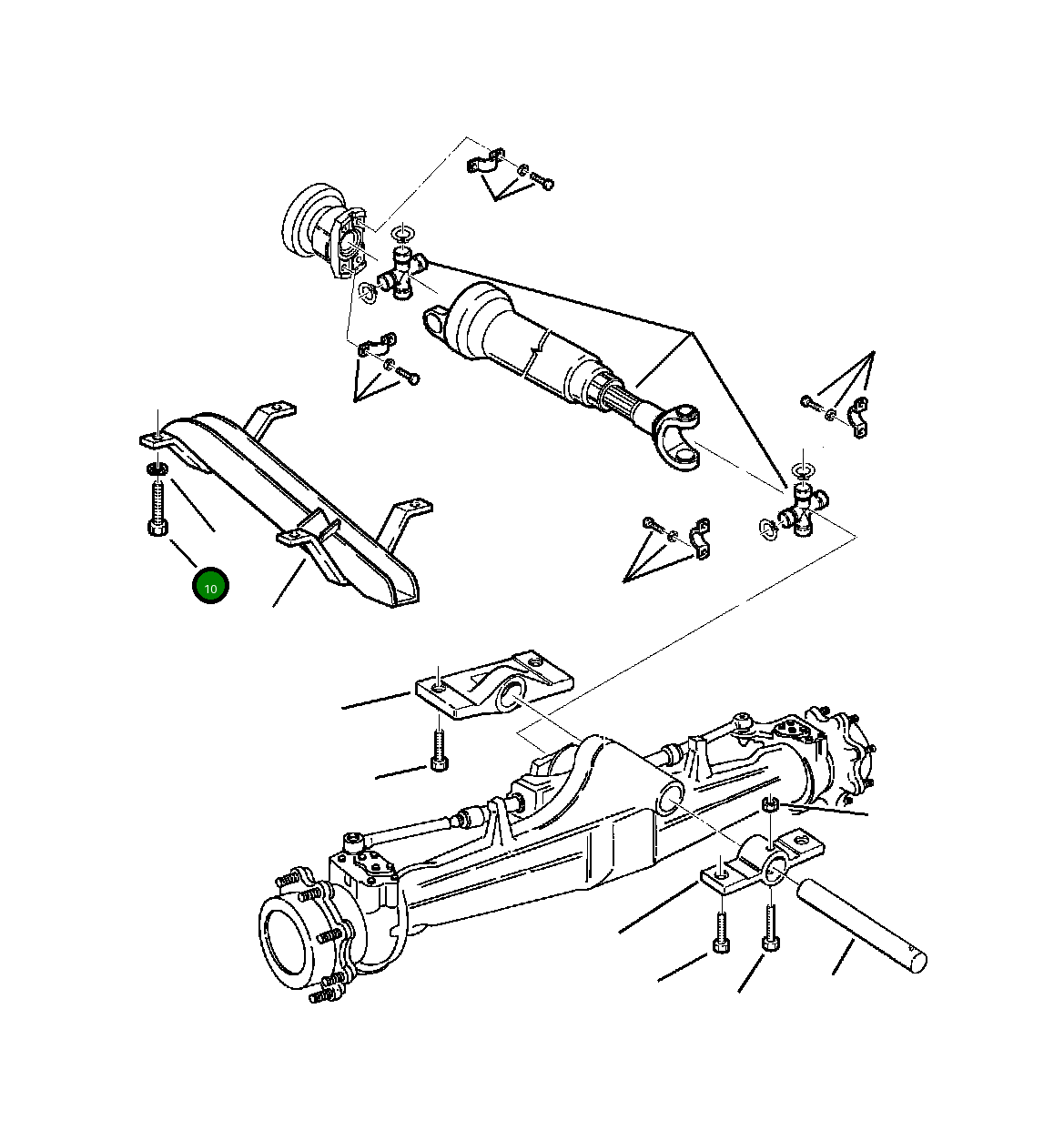 10