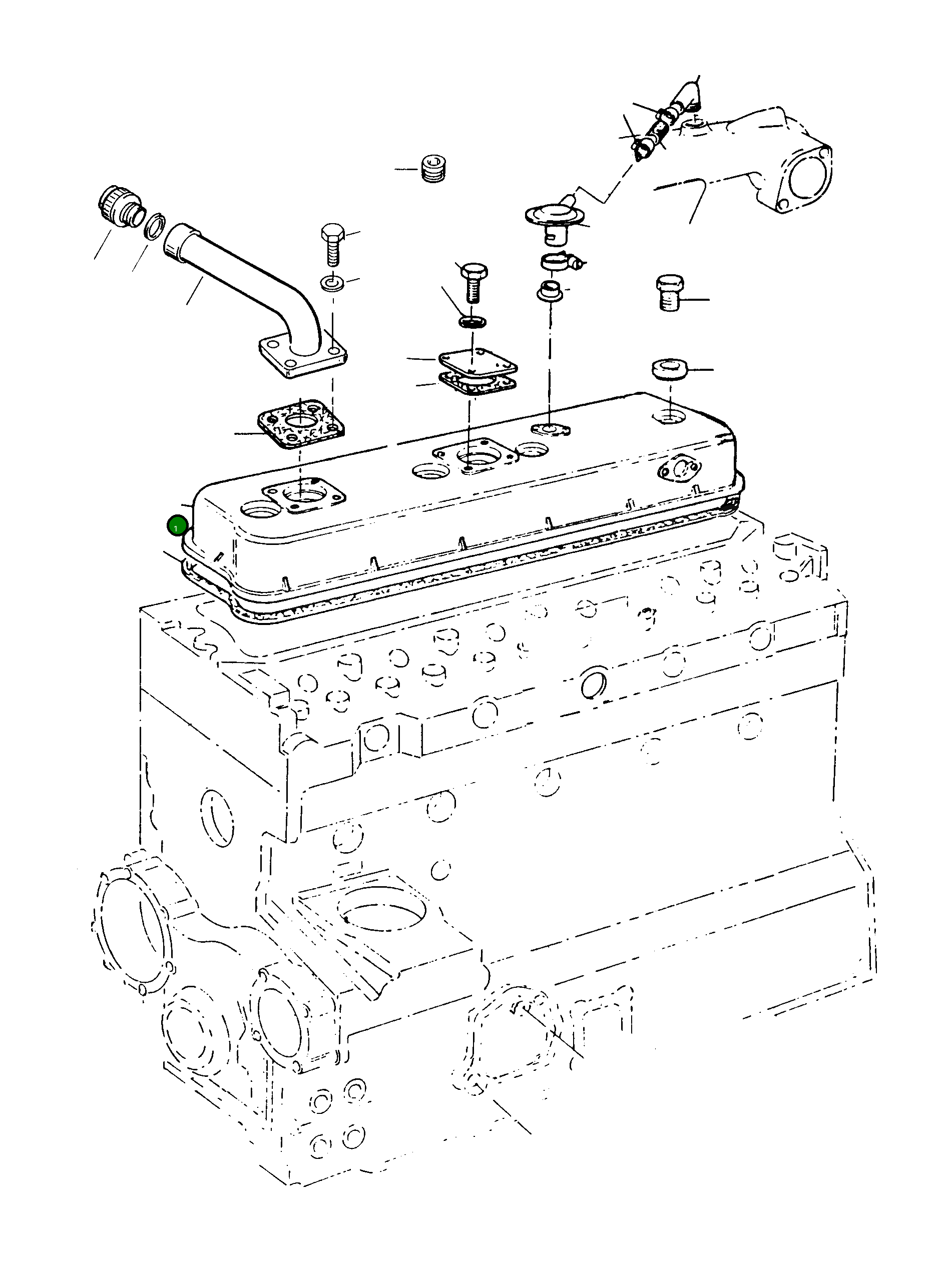 1