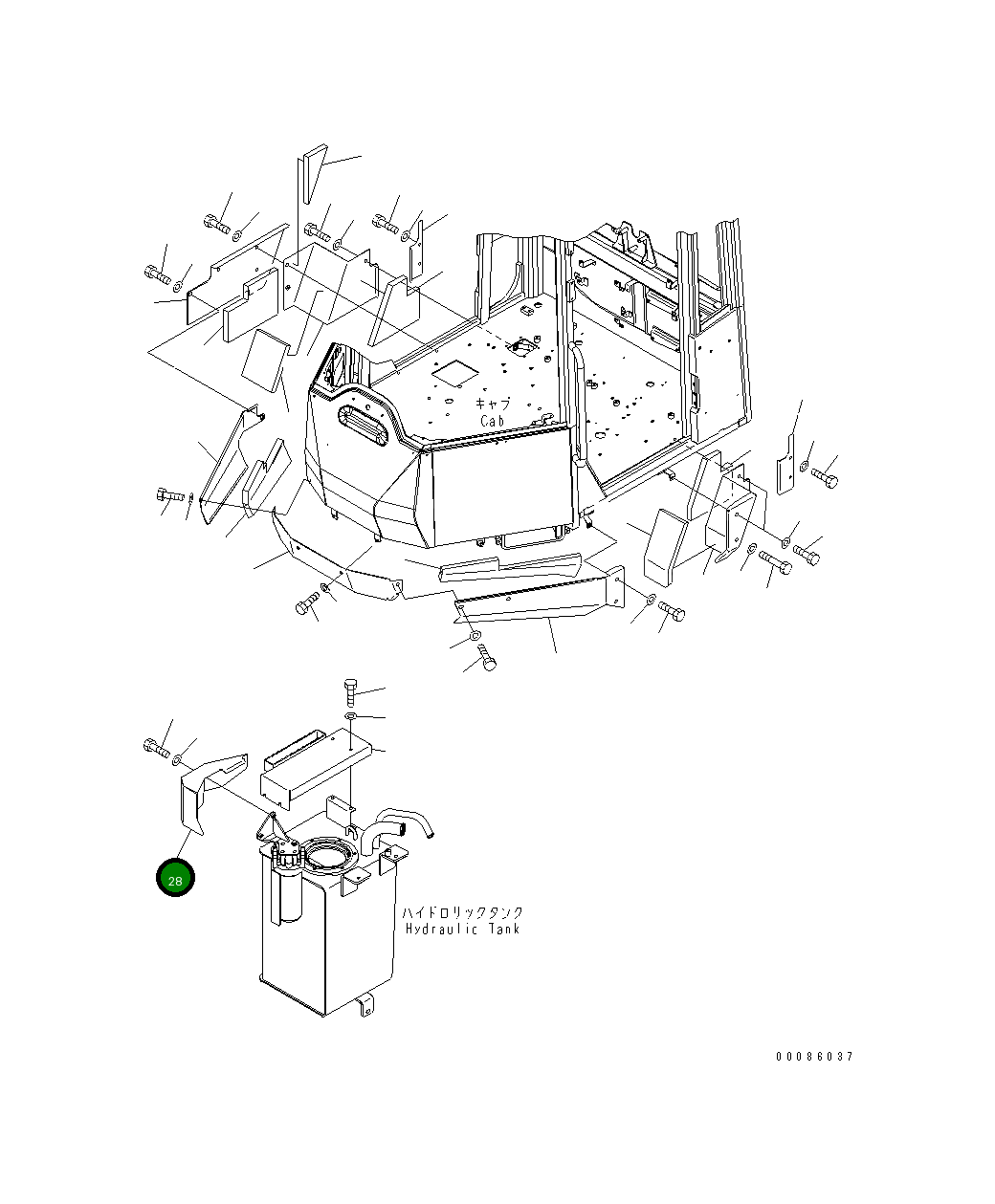 キャブ
Cab

28

ハイドロリックタンク
Hydraulic Tank

00086037