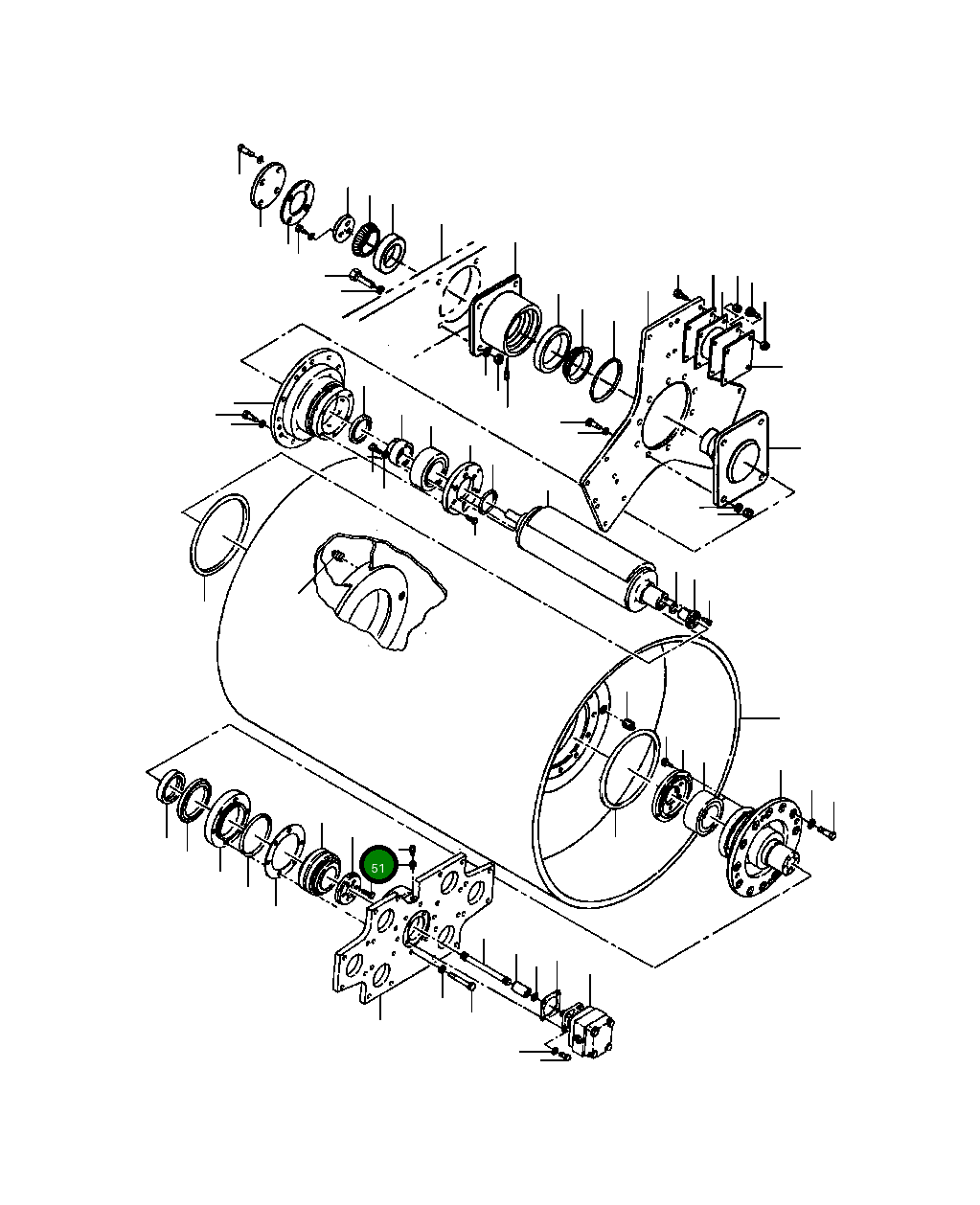 51