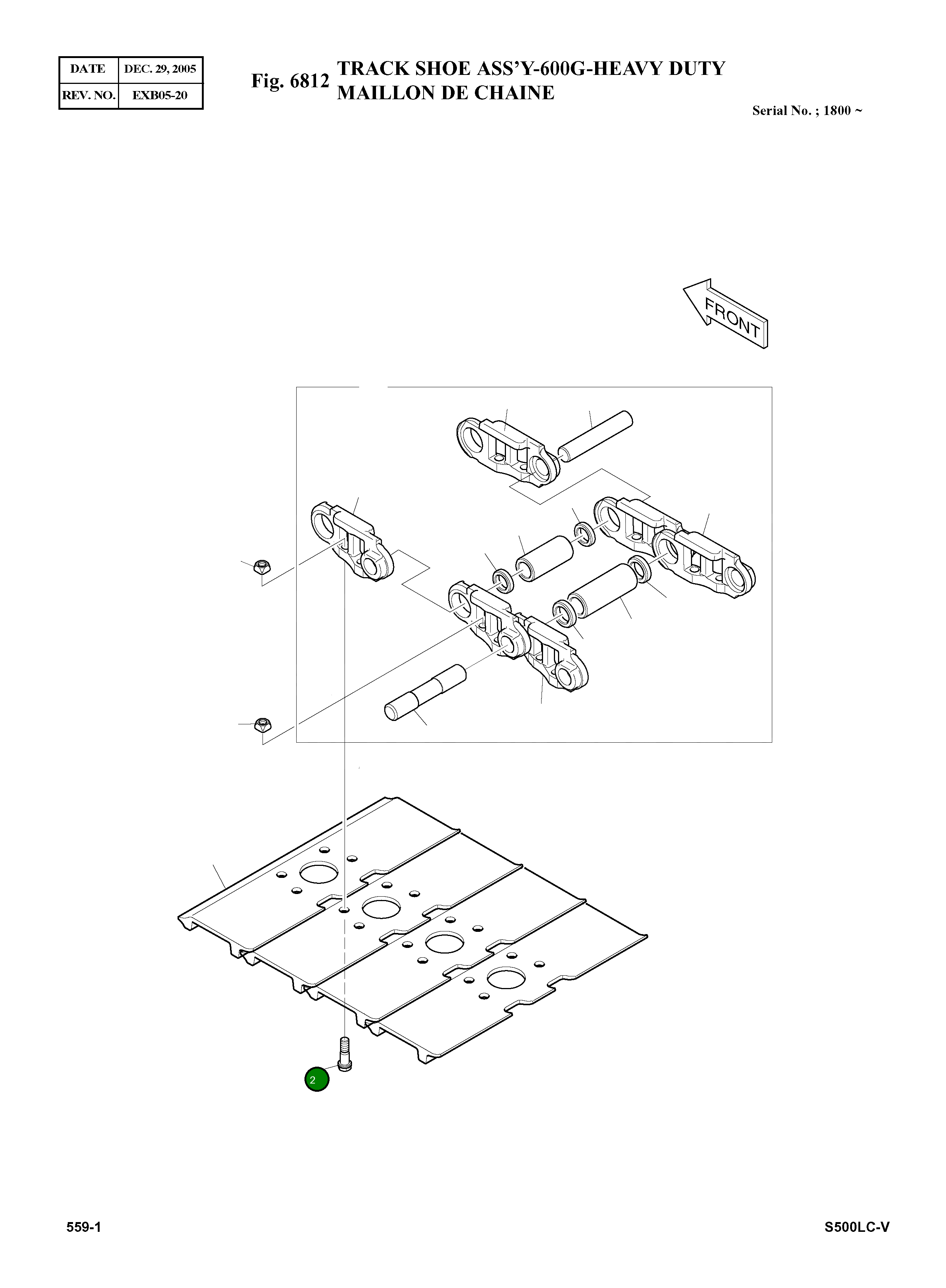 | DATE | DEC. 29, 2005 |
|---|---|
| REV. NO. | EXB05-20 |

Fig. 6812 TRACK SHOE ASS'Y-600G-HEAVY DUTY
MAILLON DE CHAINE

Serial No. ; 1800 ~

FRONT

2

559-1

S500LC-V