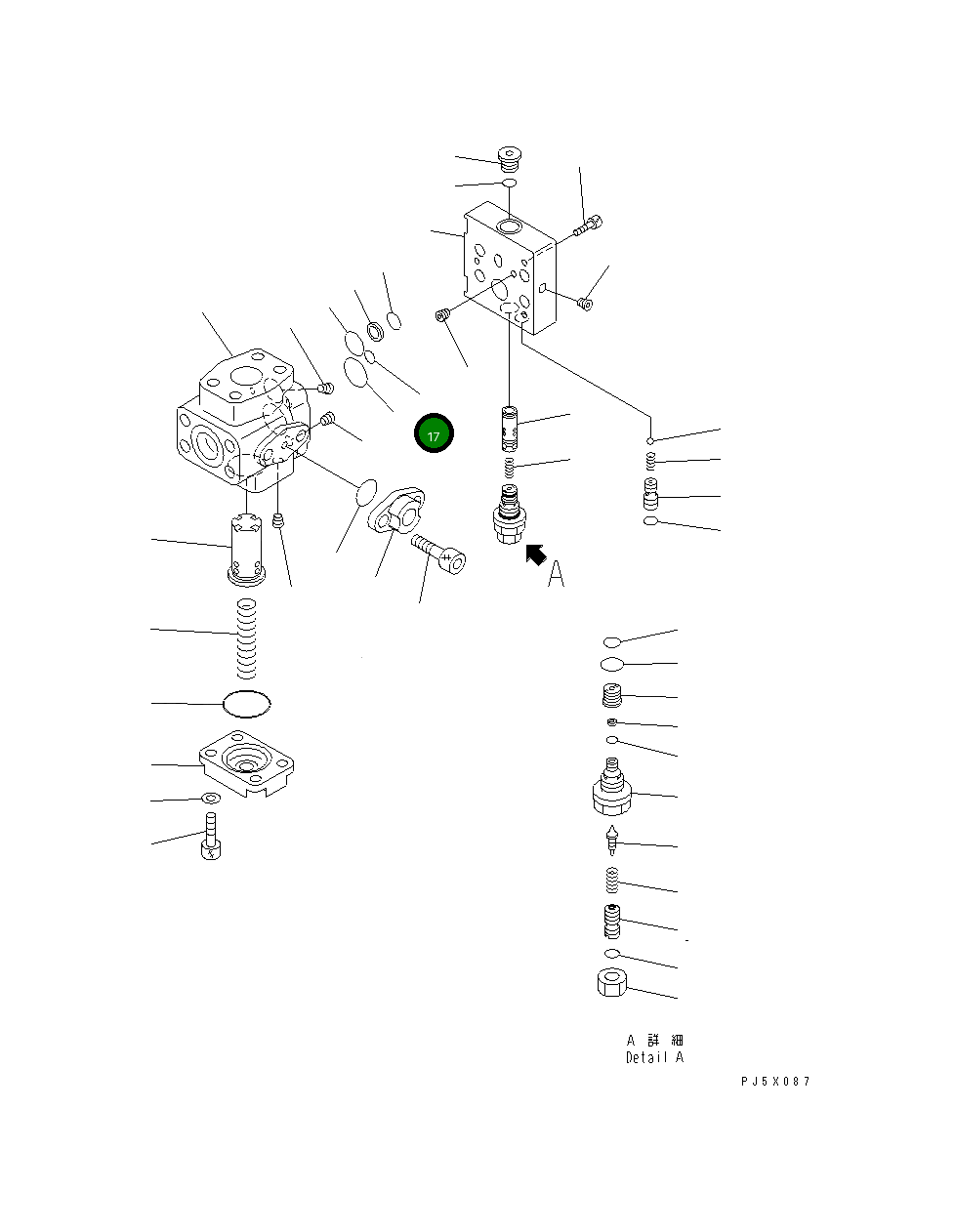 17

A

A 詳 細
Detail A

PJ5X087