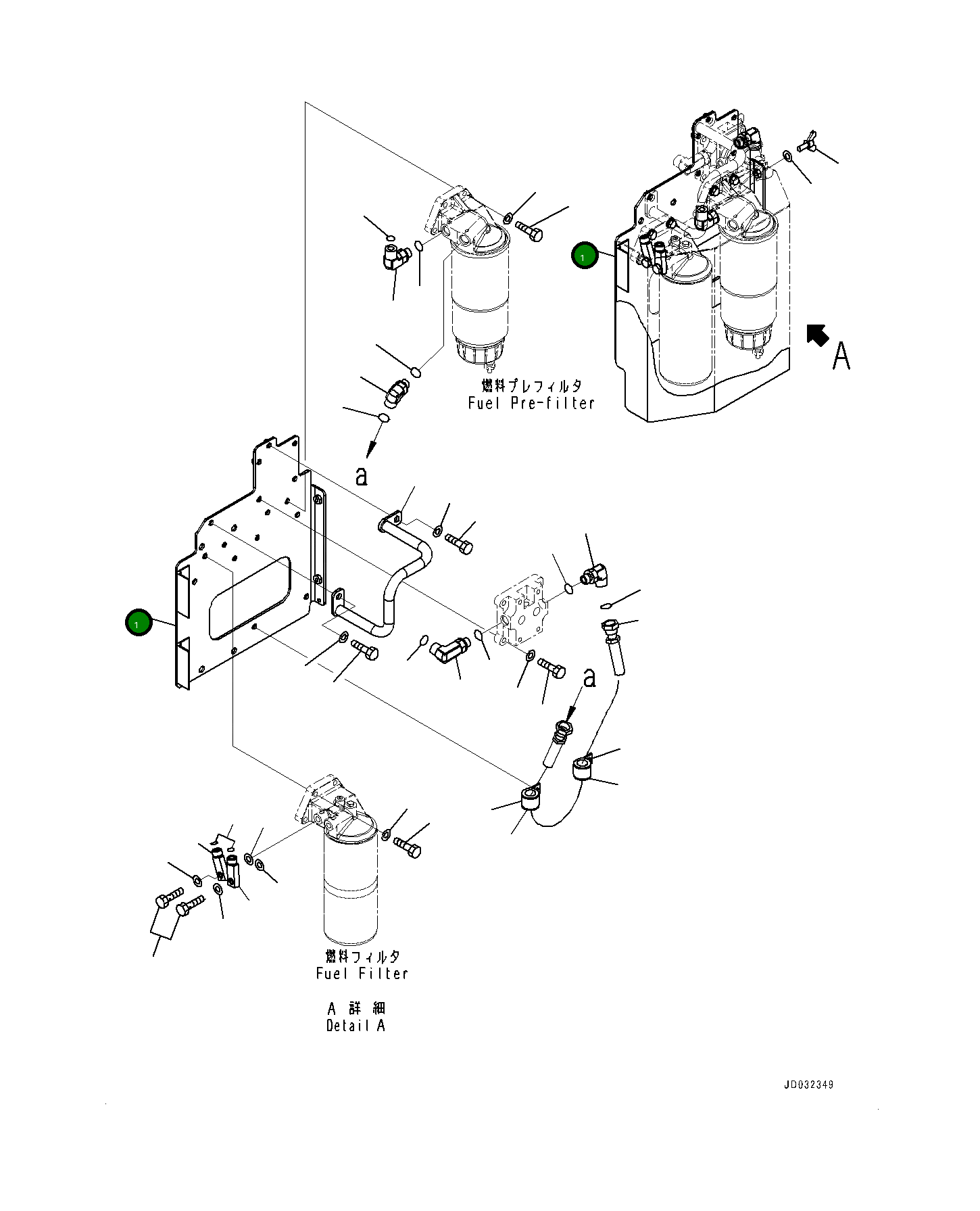 1

A

燃料プレフィルタ
Fuel Pre-filter

a

1

a

燃料フィルタ
Fuel Filter

A 詳 細
Detail A

JD032349