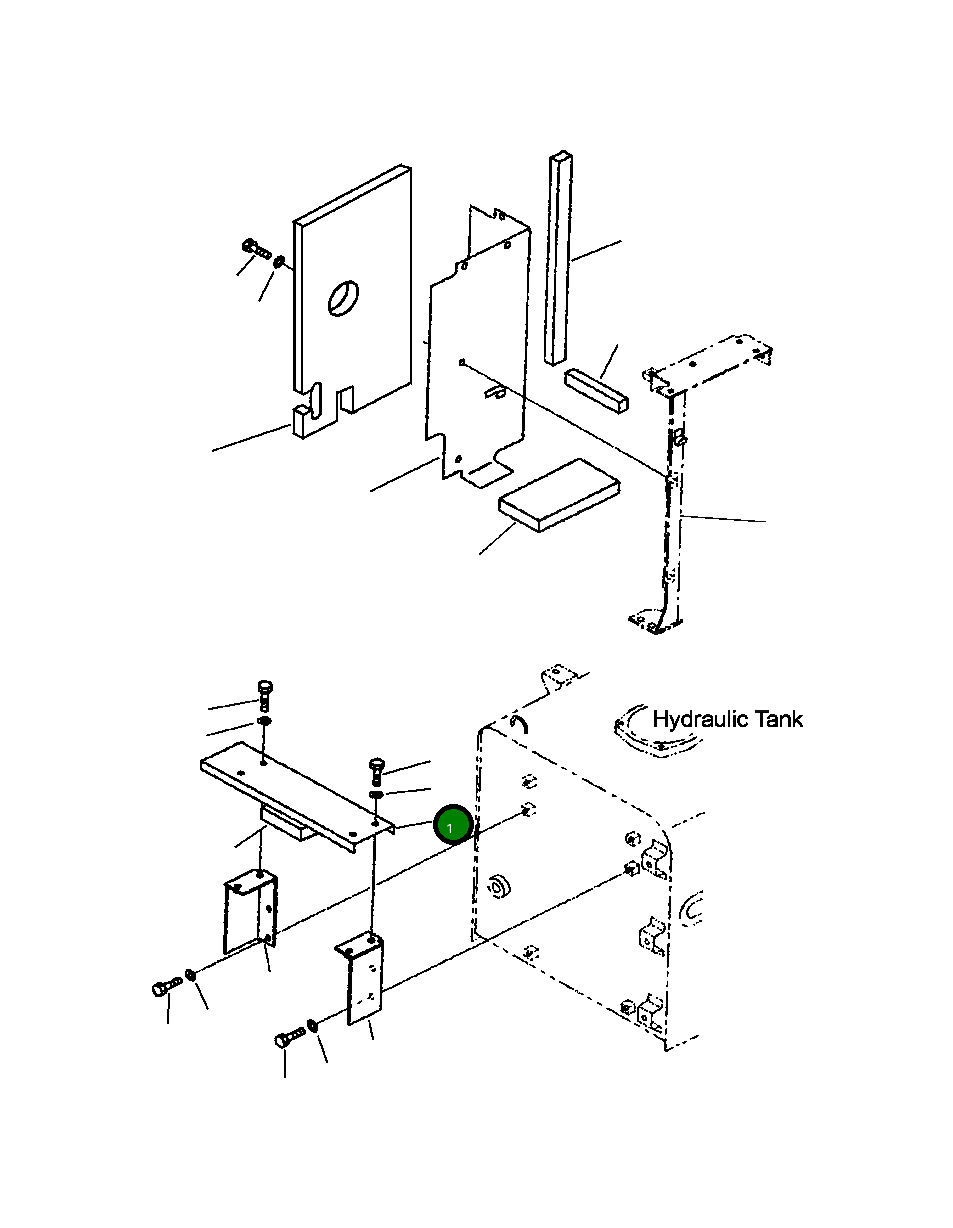 Hydraulic Tank

1