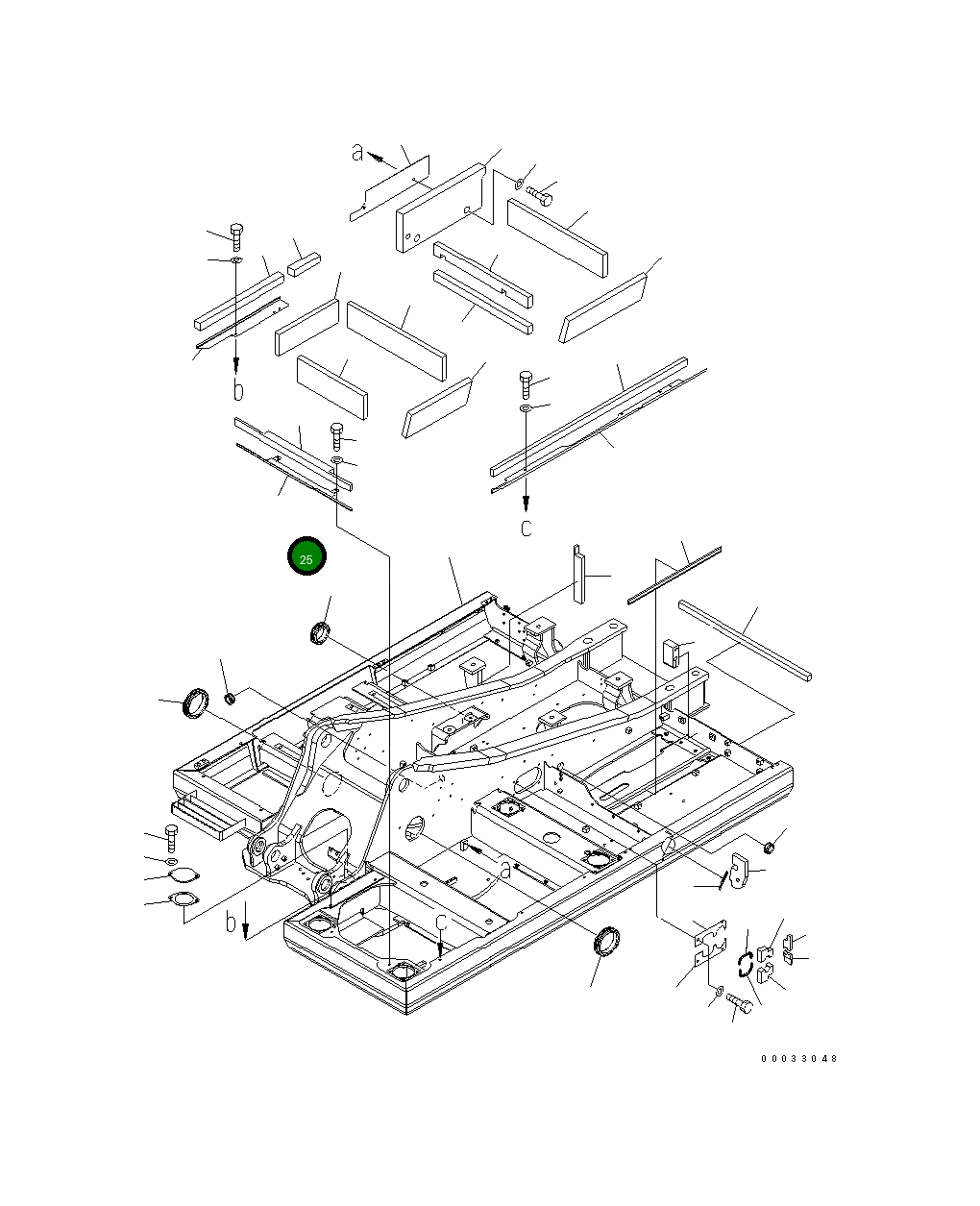 a
b
c
25
a
b
c
00033048