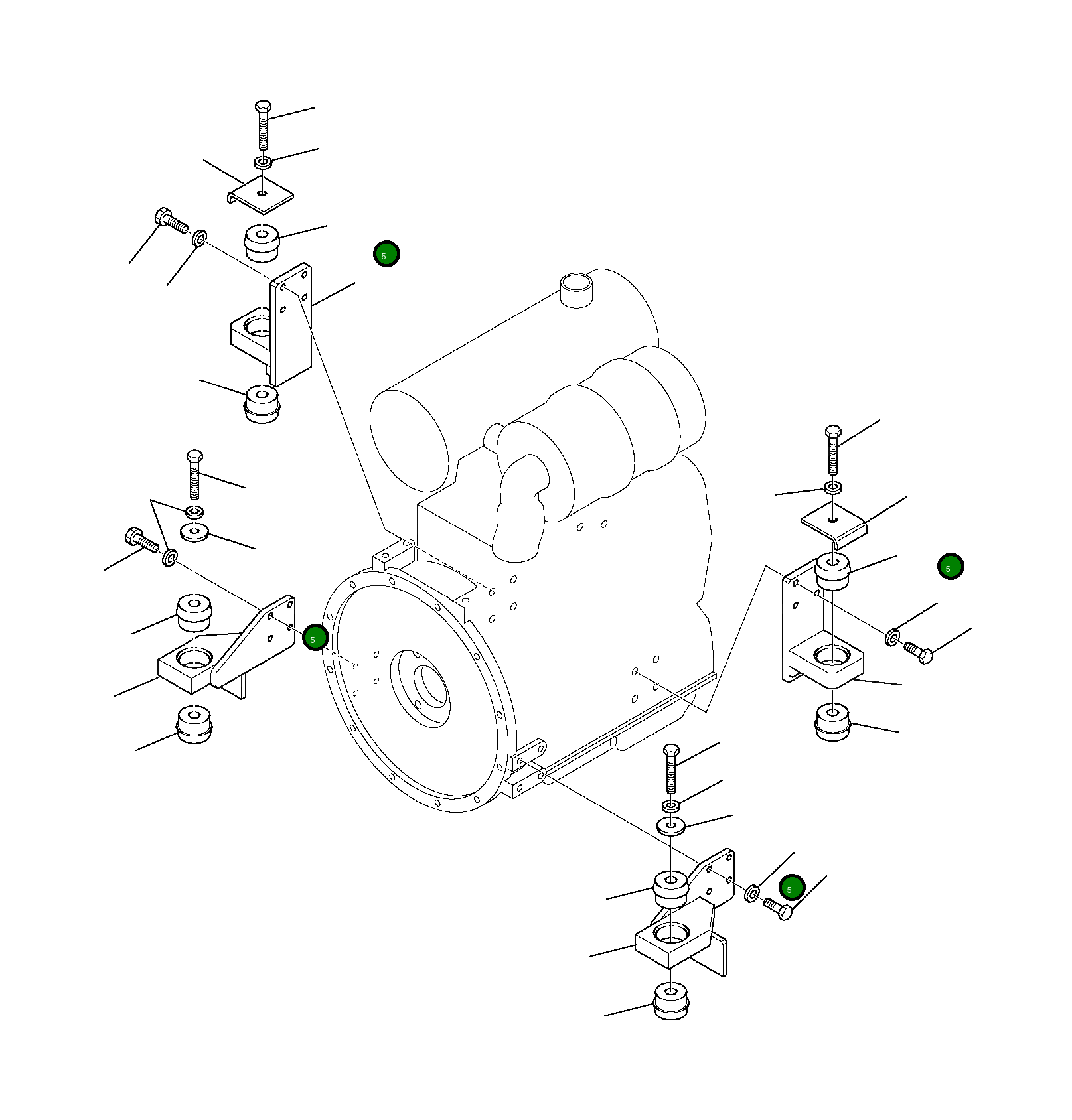 5

5

5

5