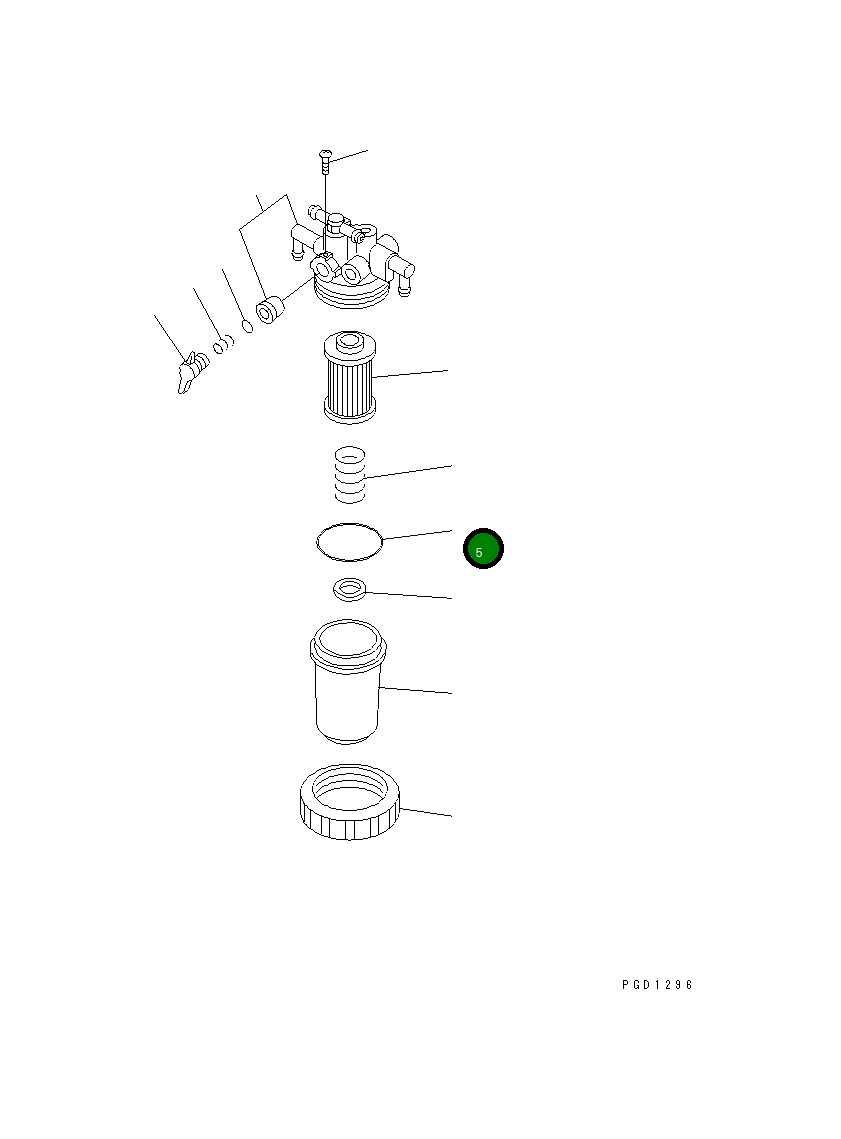 5

PGD1296