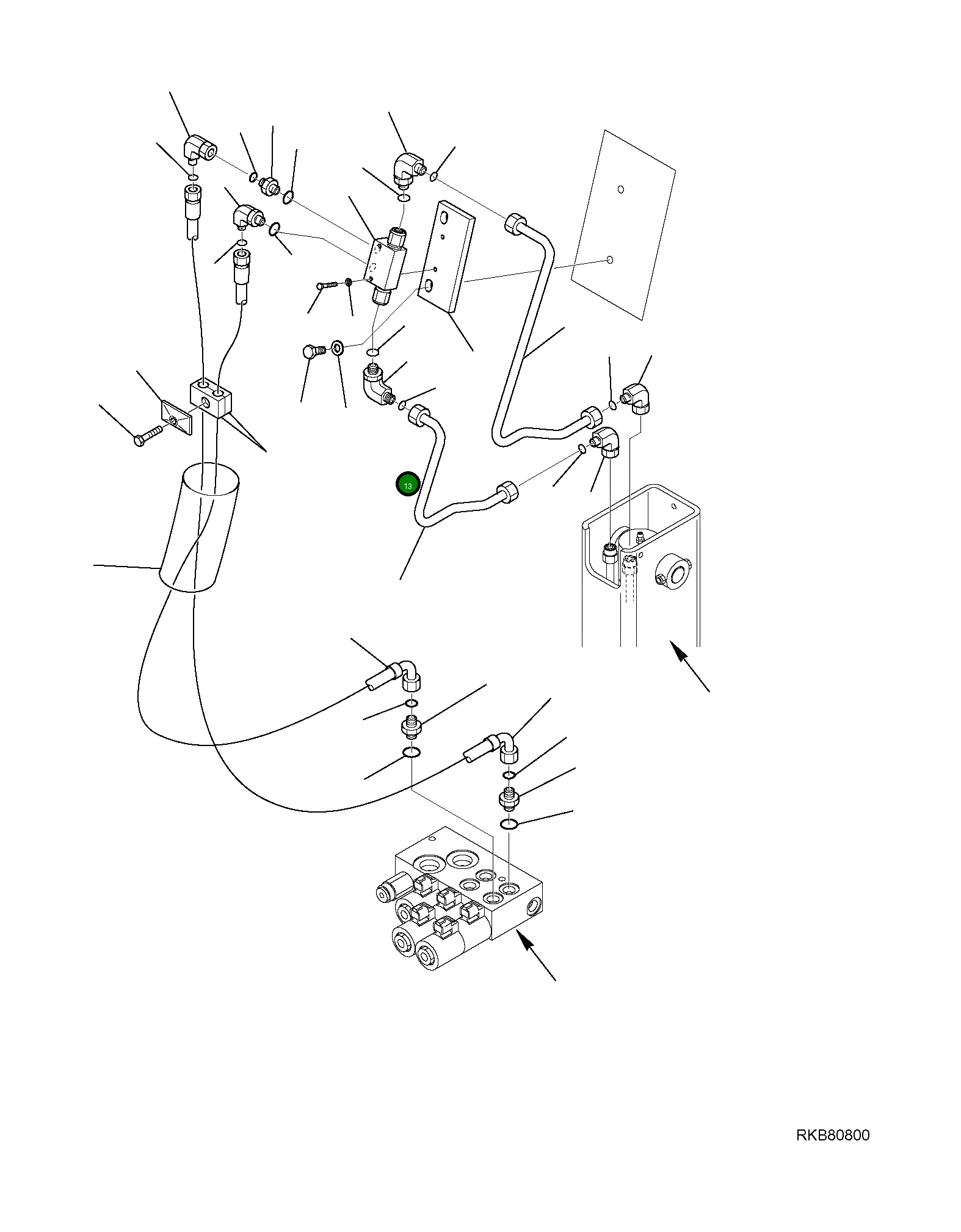 13

RKB80800