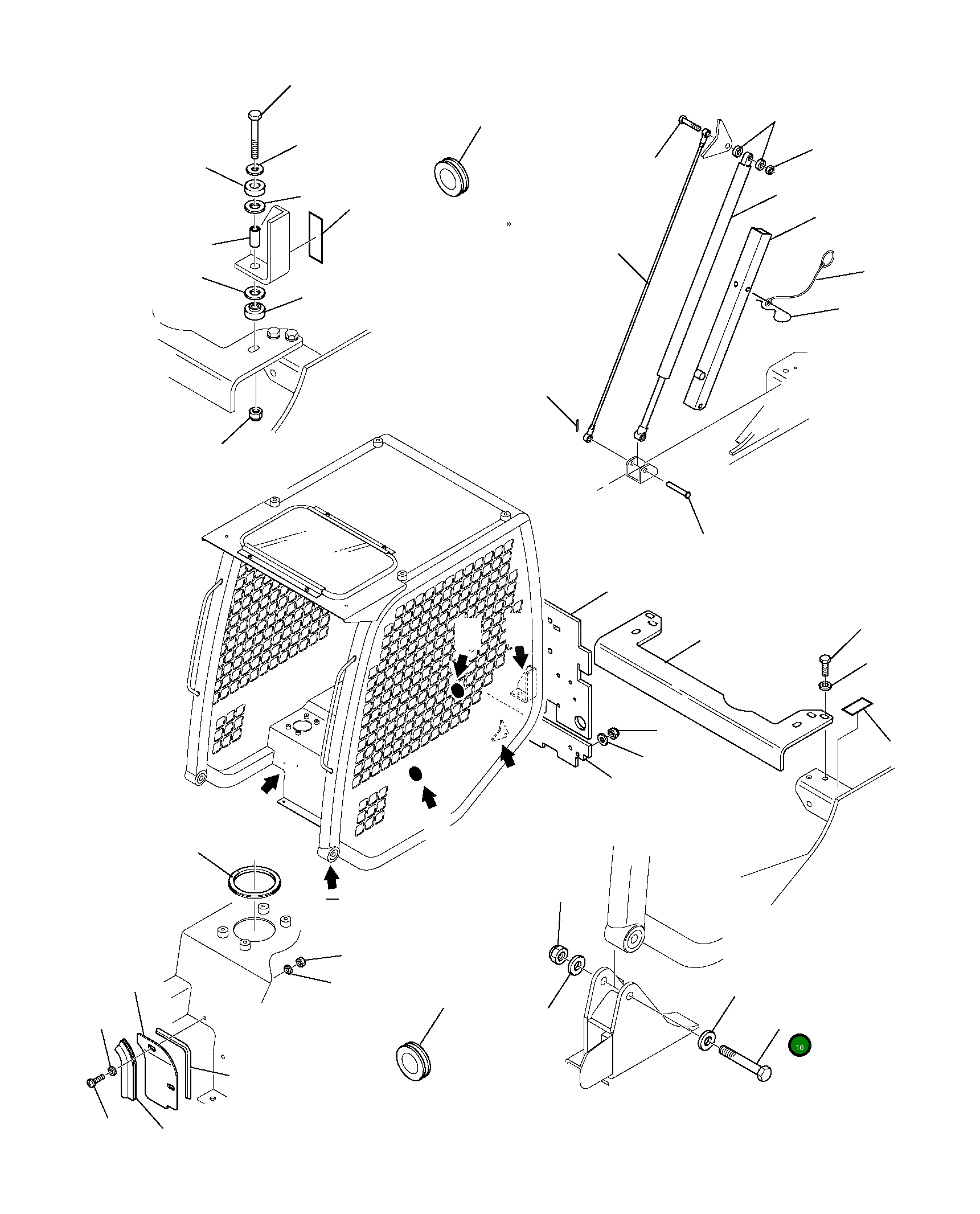 »

16