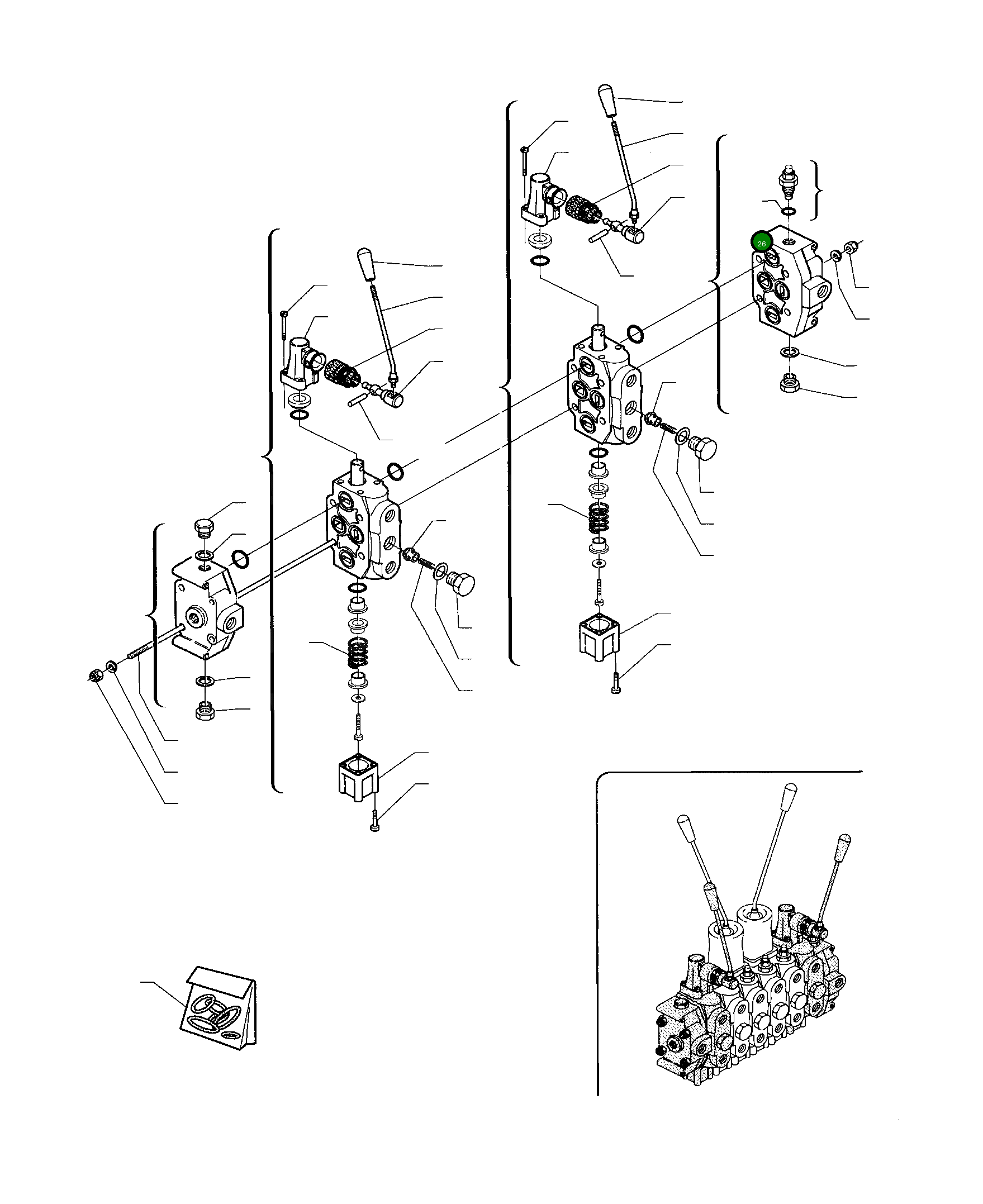 26