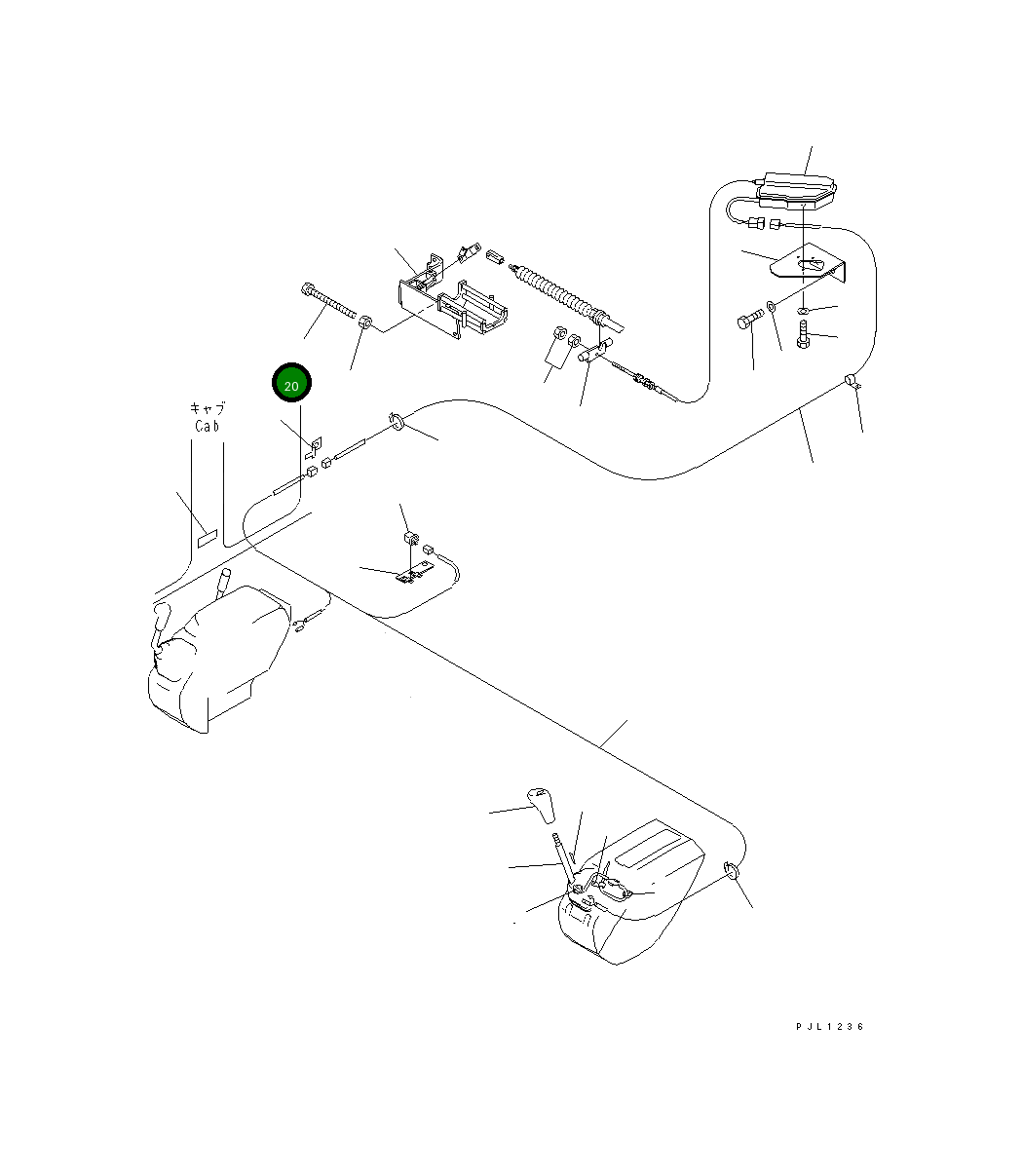 20

キャブ
Cab

PJL1236