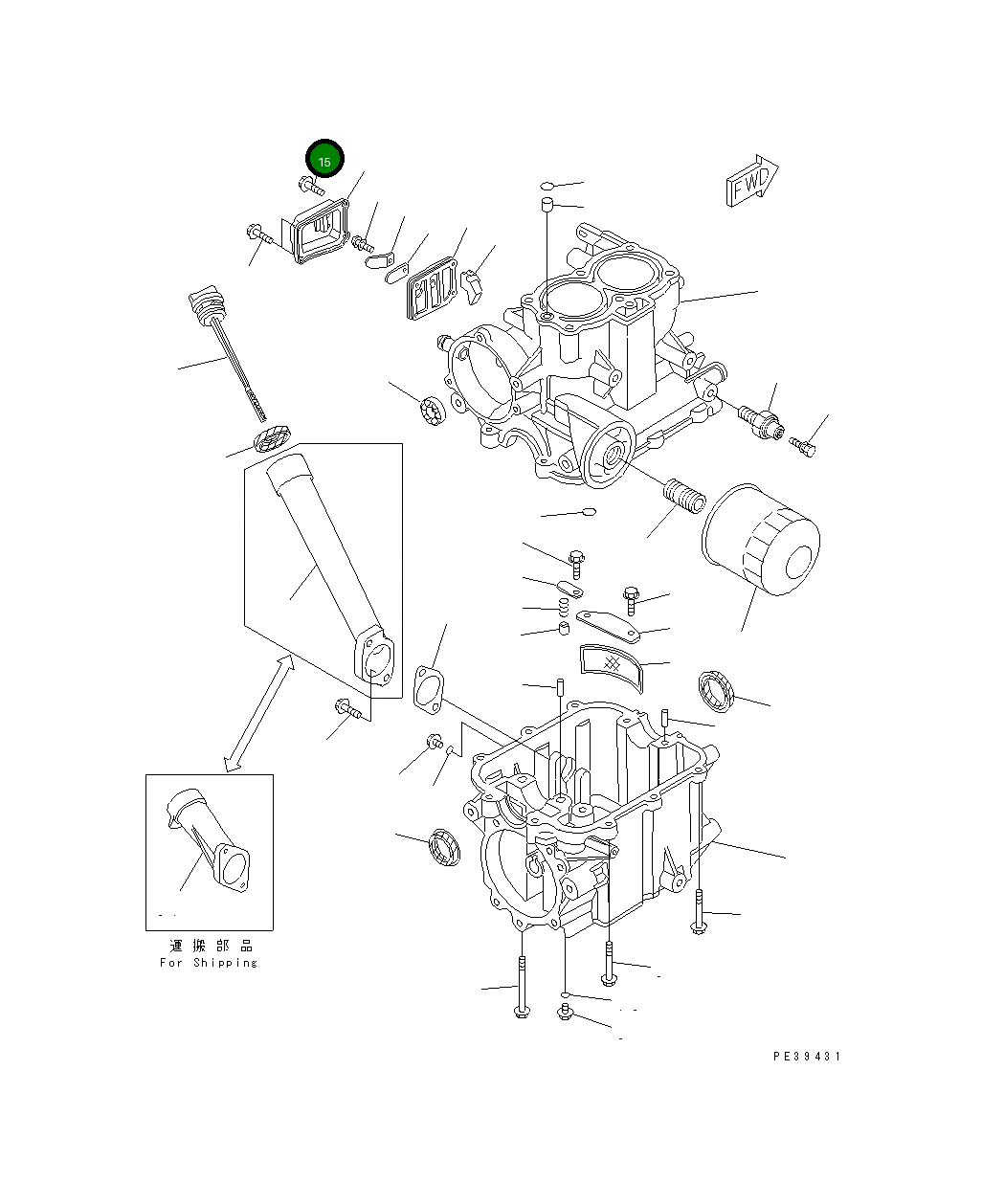 15

FWD

運搬部品
For Shipping

PE39431