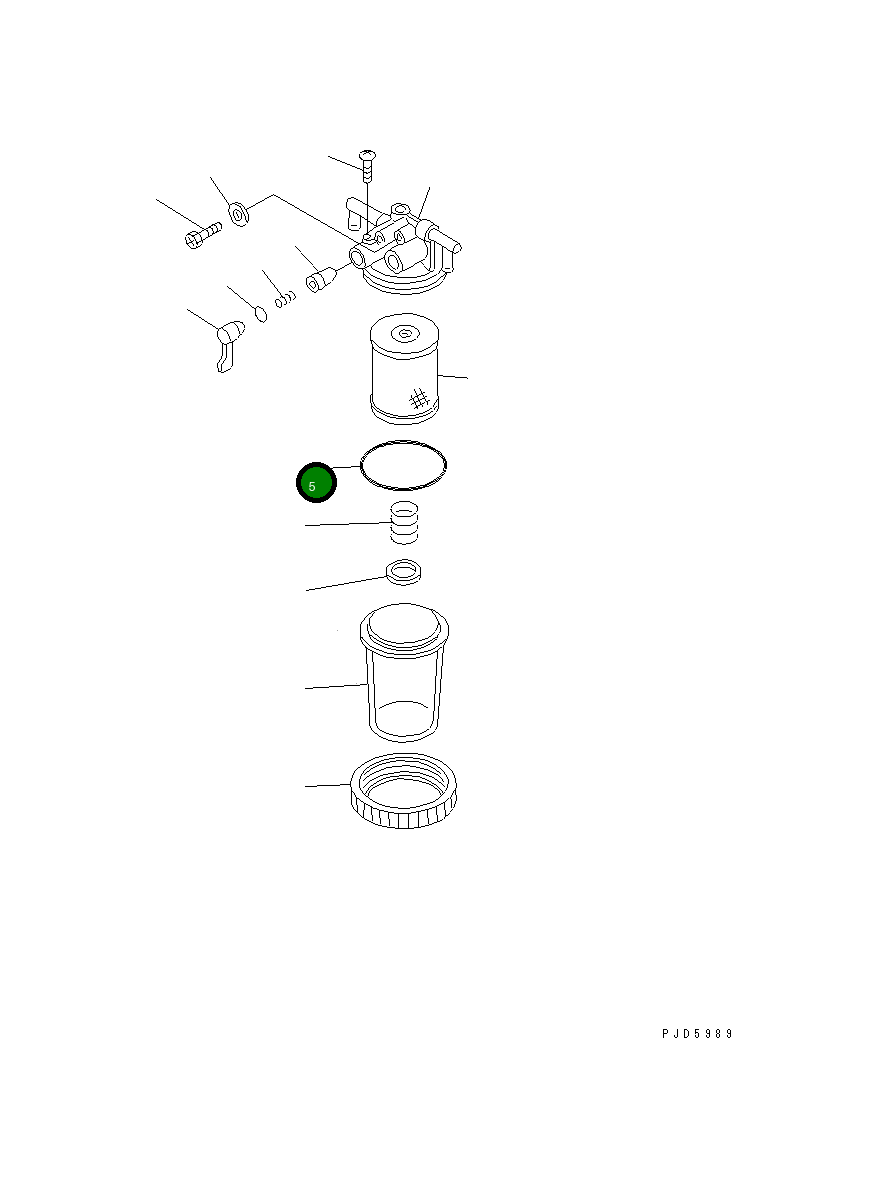 5

PJD5989