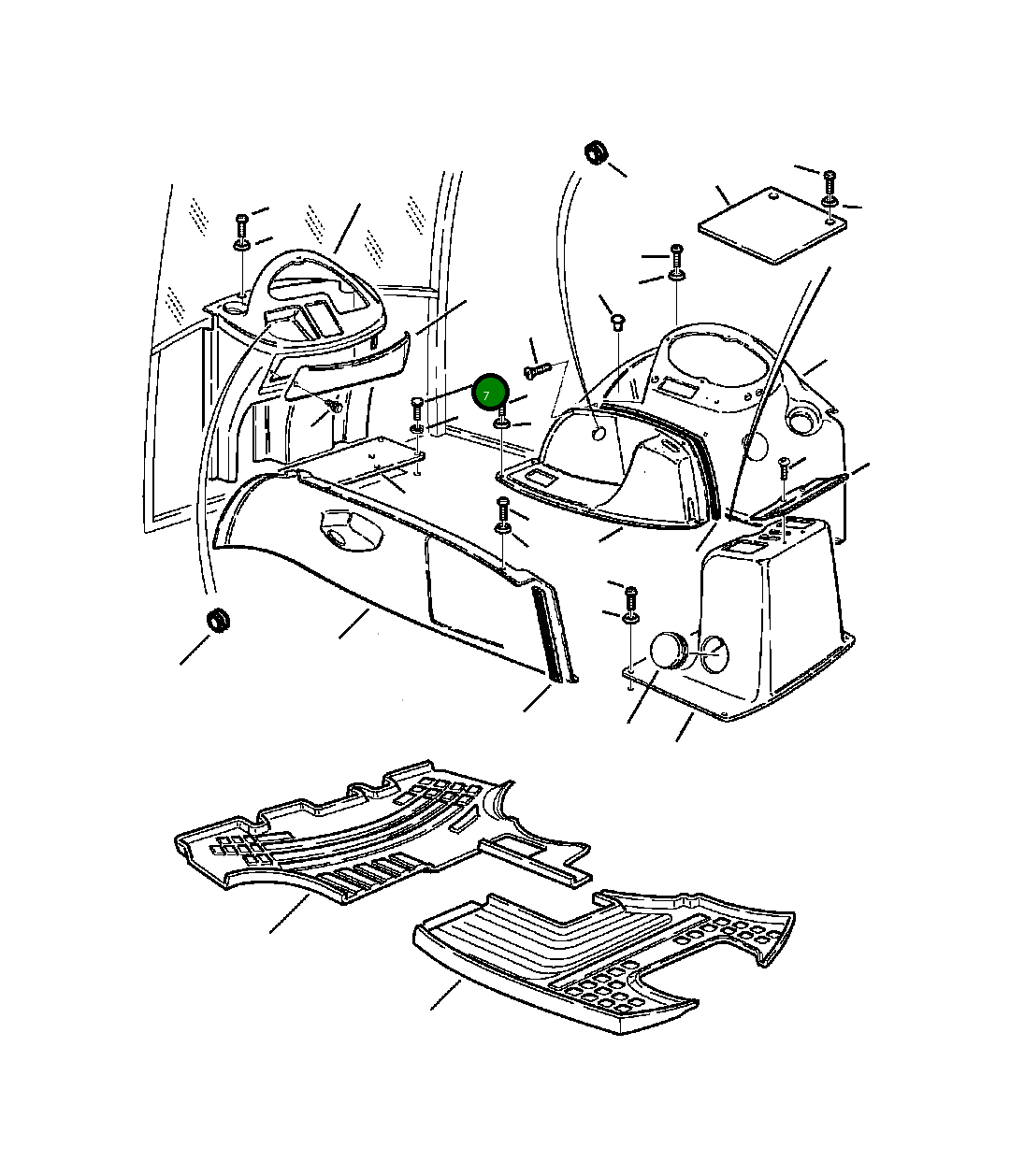 7