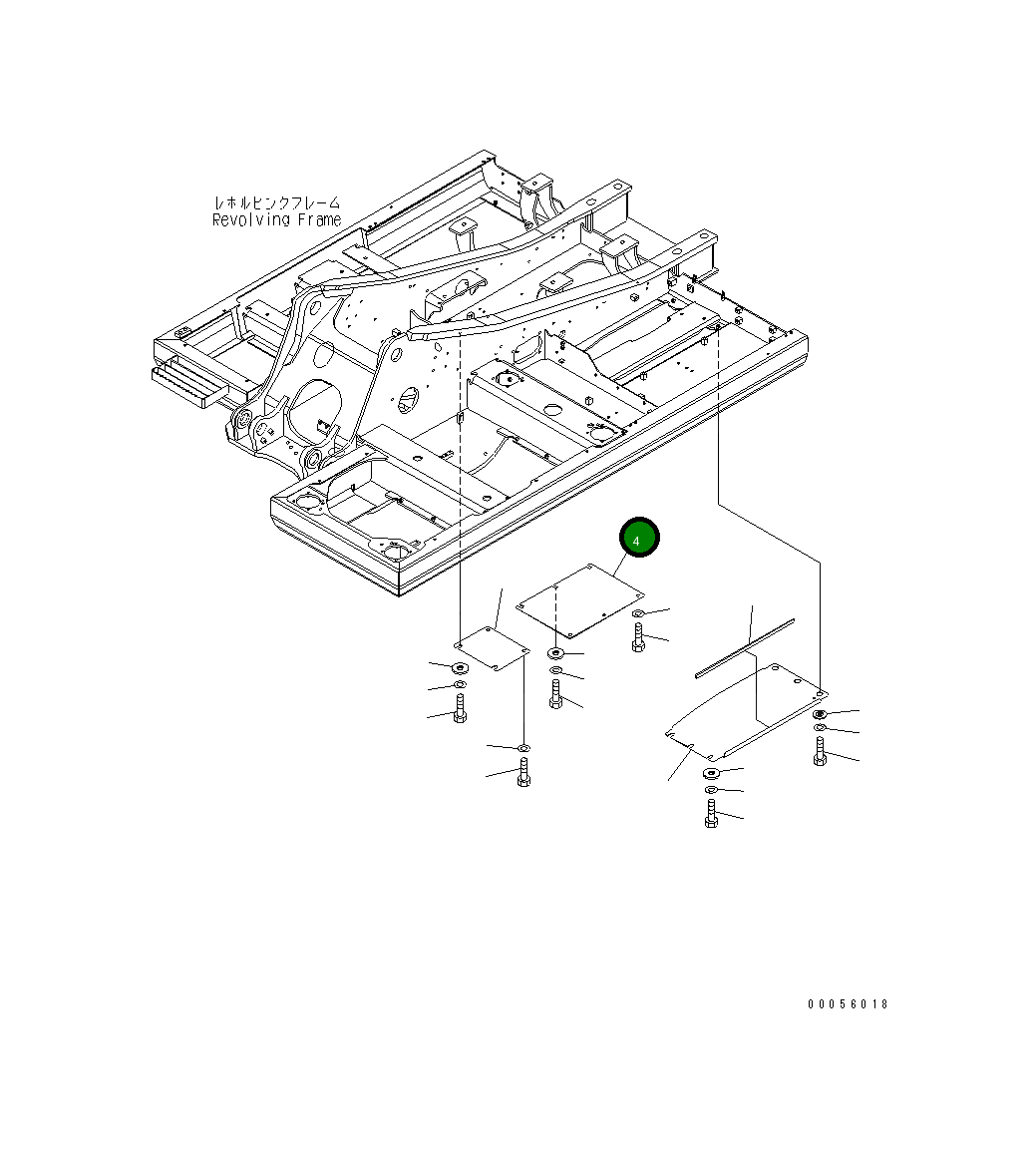 レボルビングフレーム
Revolving Frame

4

00056018