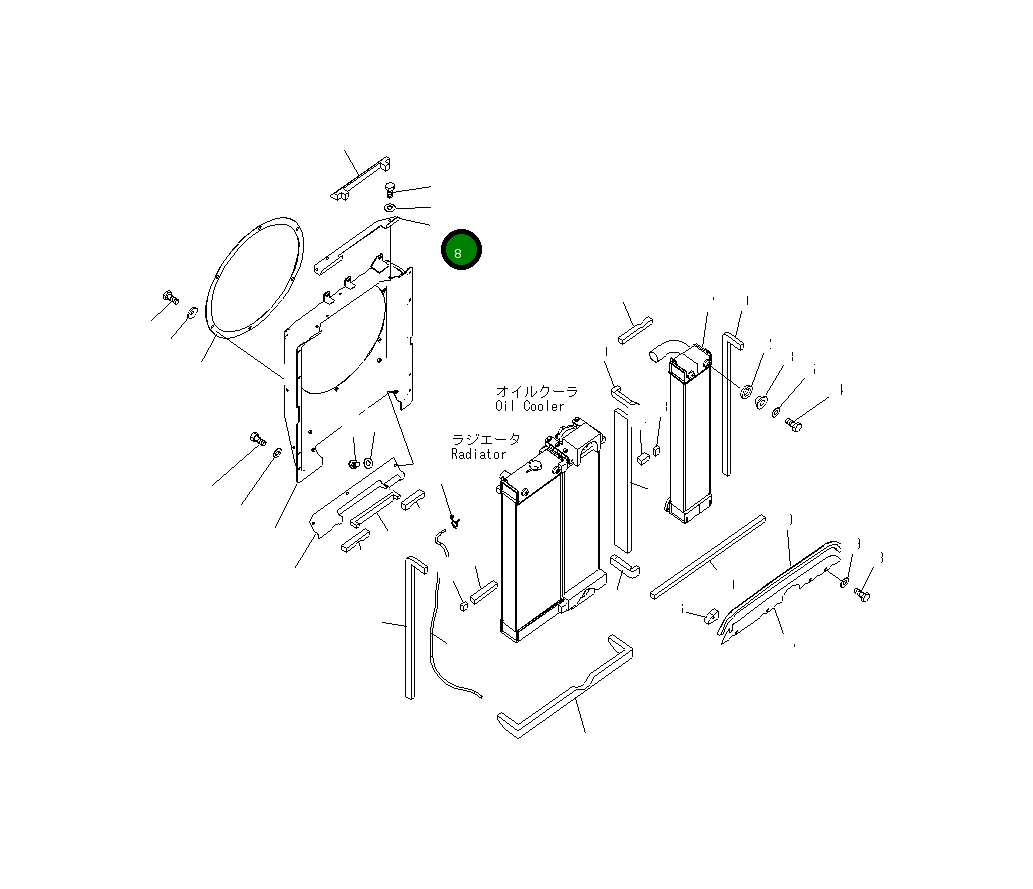 8

オイルクーラ
Oil Cooler

ラジエータ
Radiator