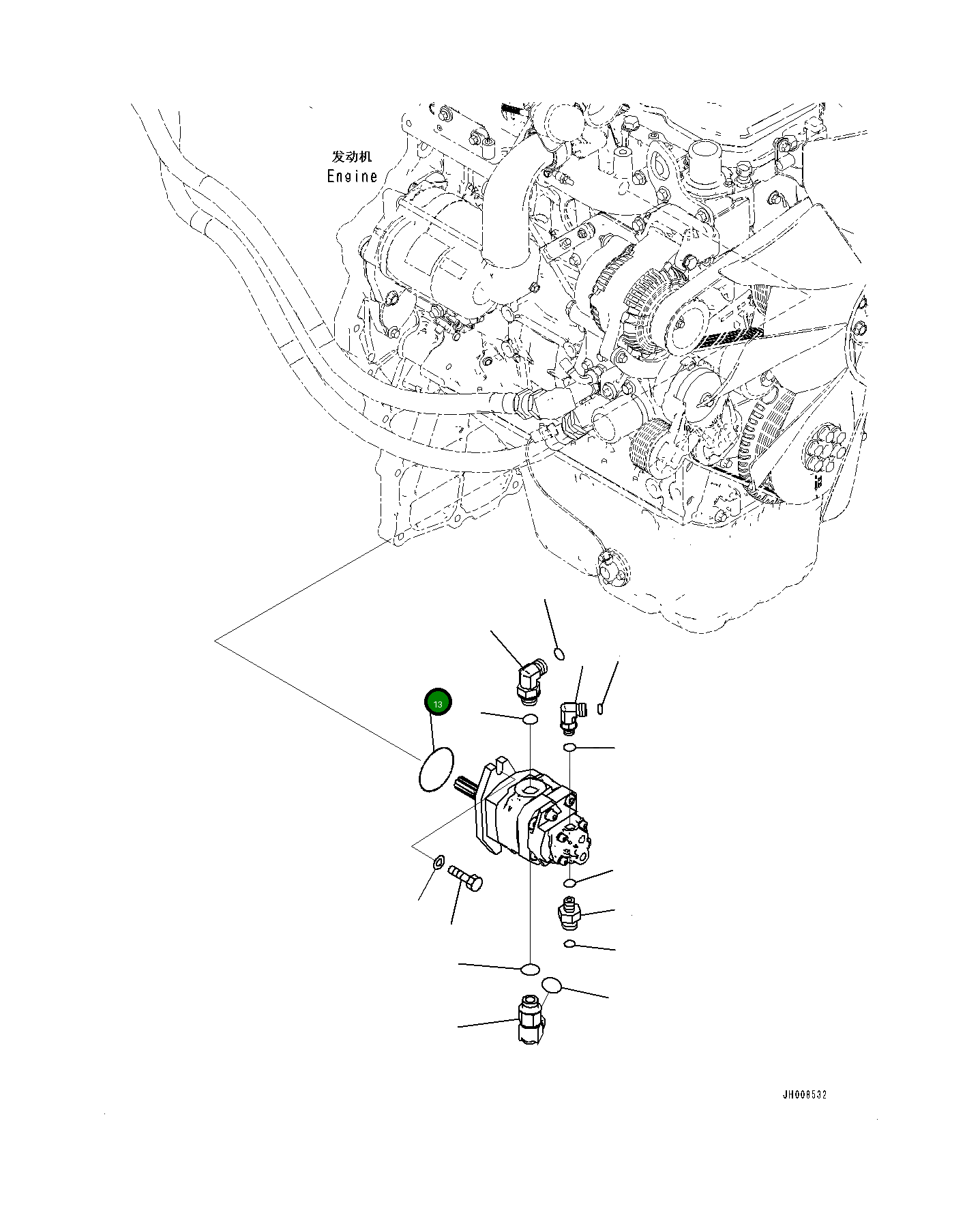 发动机
Engine

13

JH008532