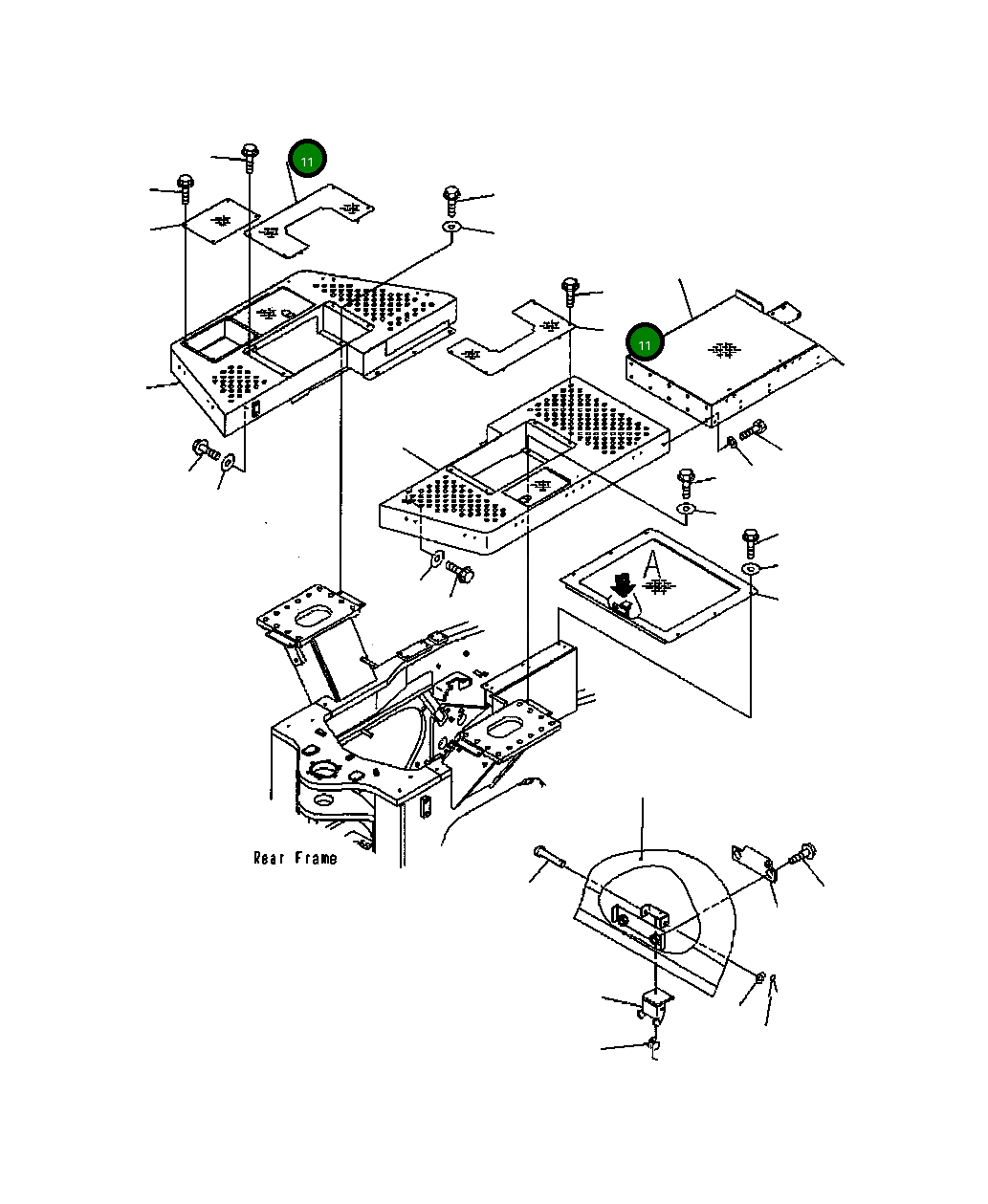 11

11

A

Rear Frame