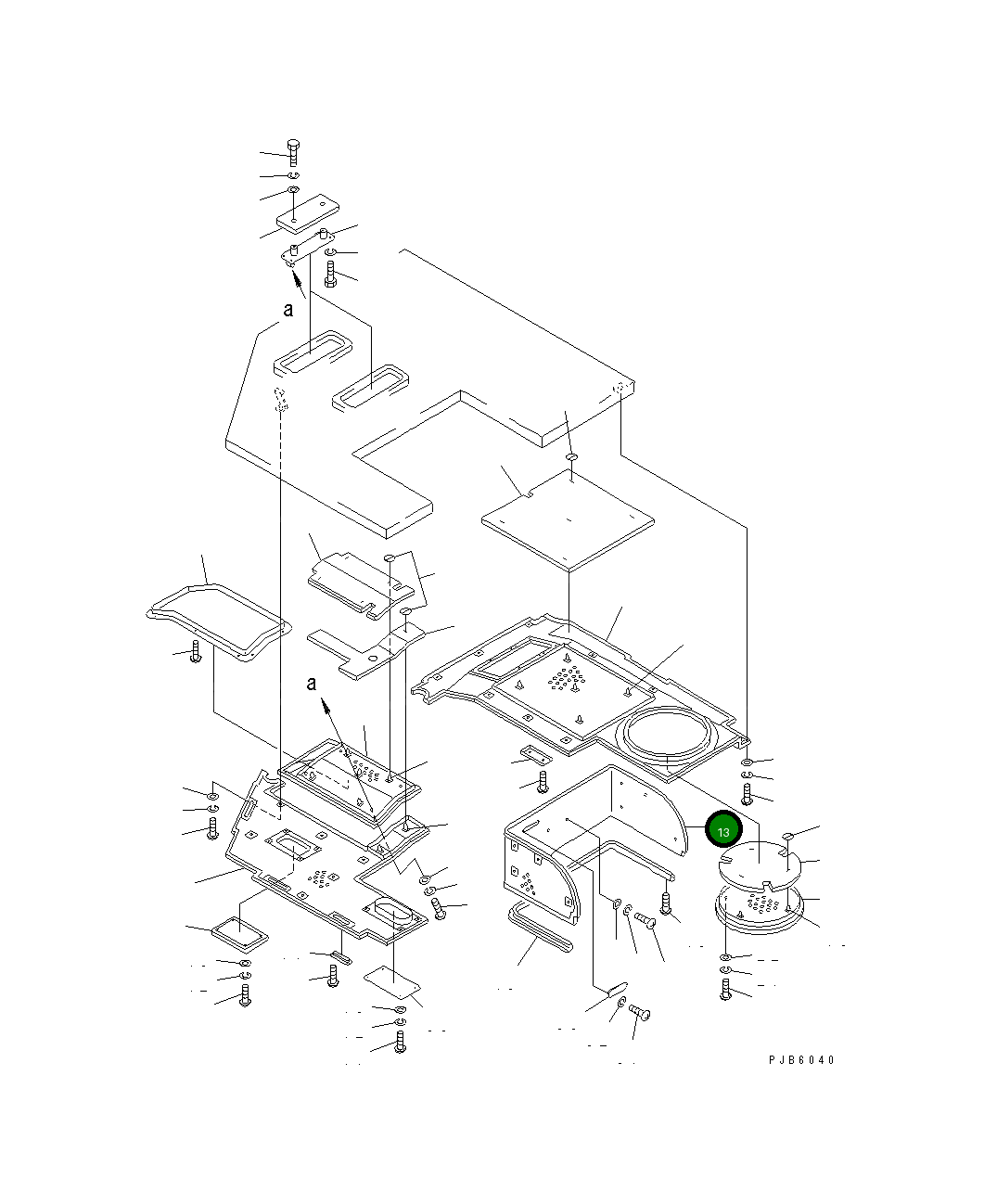 a
a
13
PJB6040