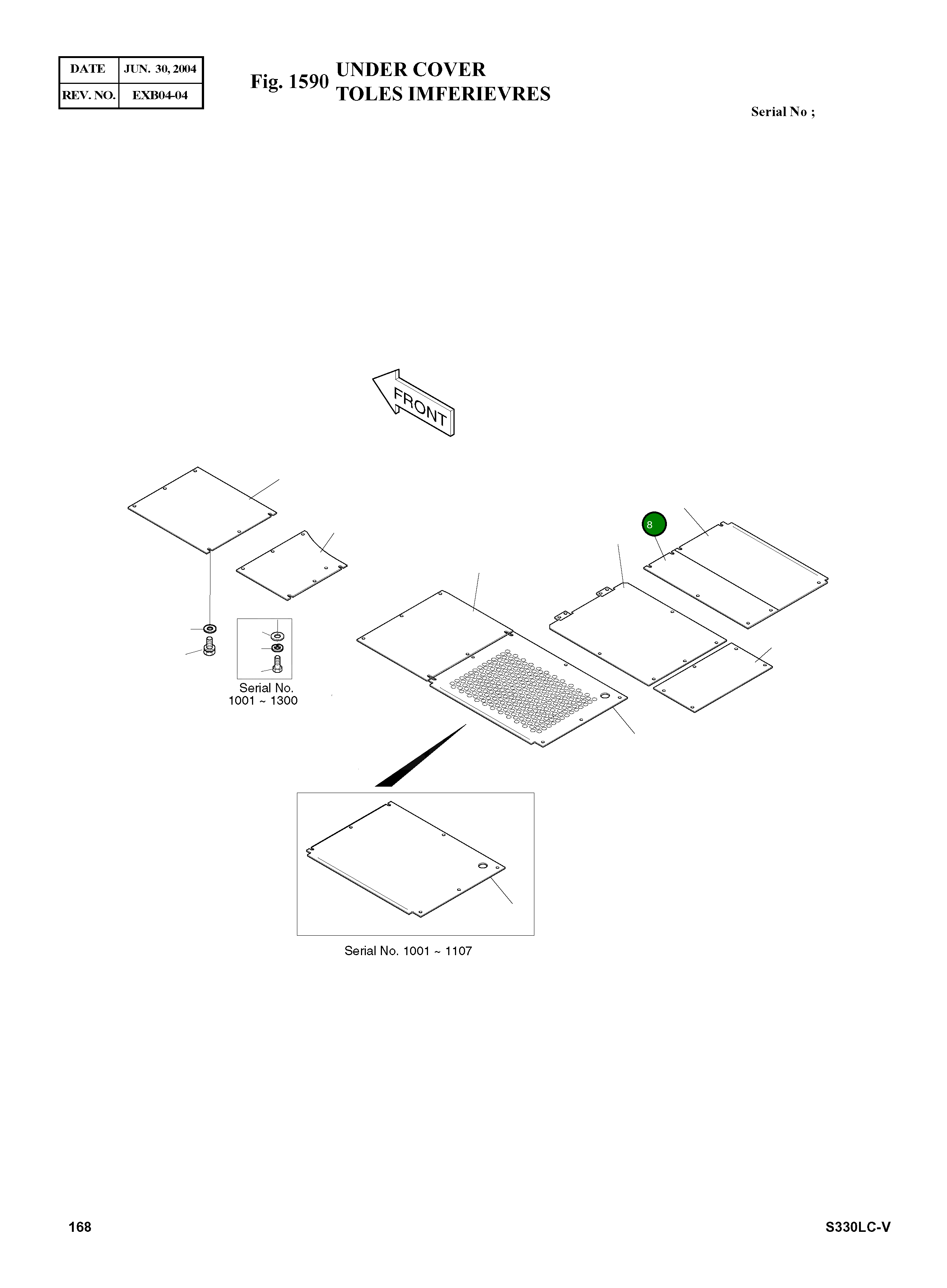 | DATE | JUN. 30, 2004 |
|---|---|
| REV. NO. | EXB04-04 |

Fig. 1590 UNDER COVER
TOLES IMFERIEVRES

Serial No ;

FRONT

8

Serial No.
1001 ~ 1300

Serial No. 1001 ~ 1107

168

S330LC-V