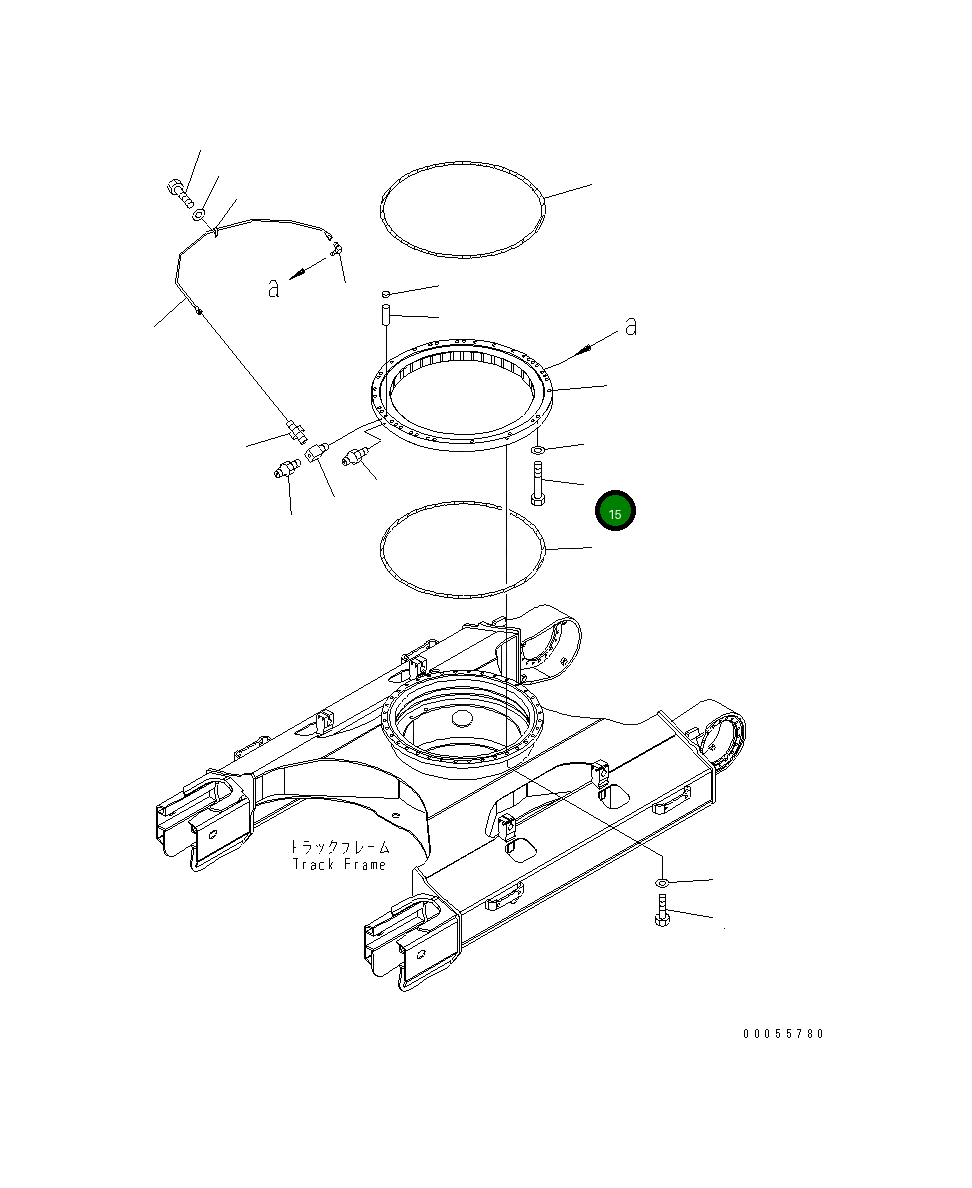 a

a

15

トラックフレーム
Track Frame

00055780