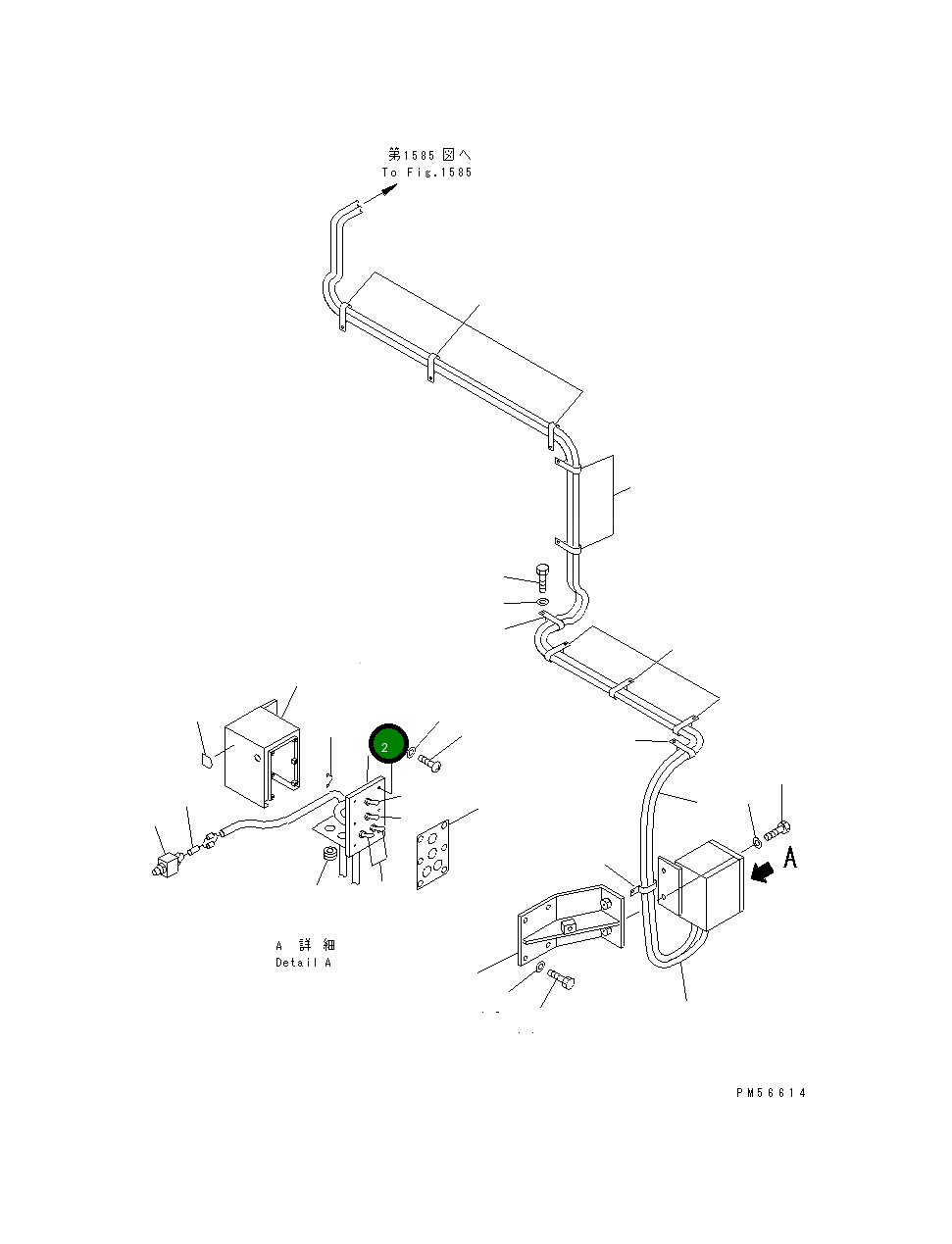 第1585図へ
To Fig.1585

2

A

A 詳 細
Detail A

PM56614