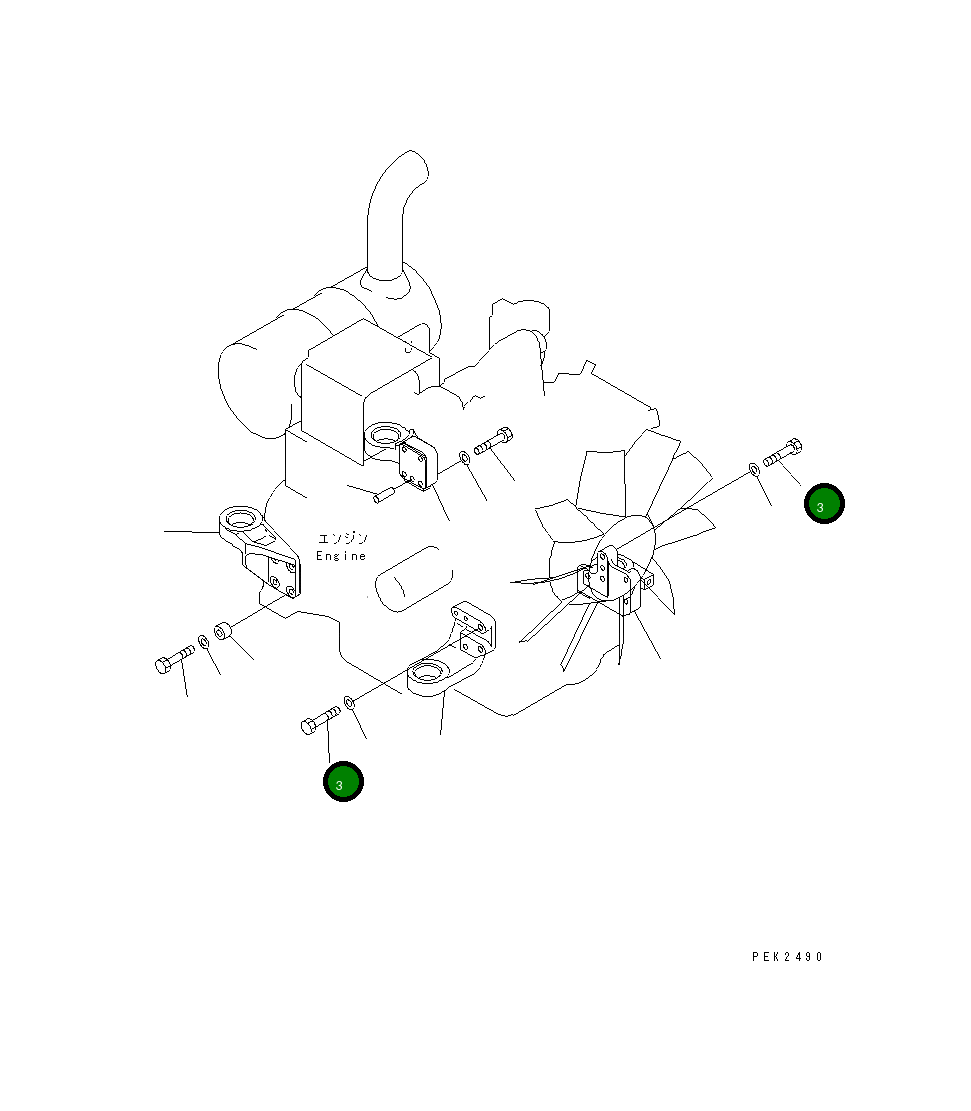 エンジン
Engine

3

3

PEK2490