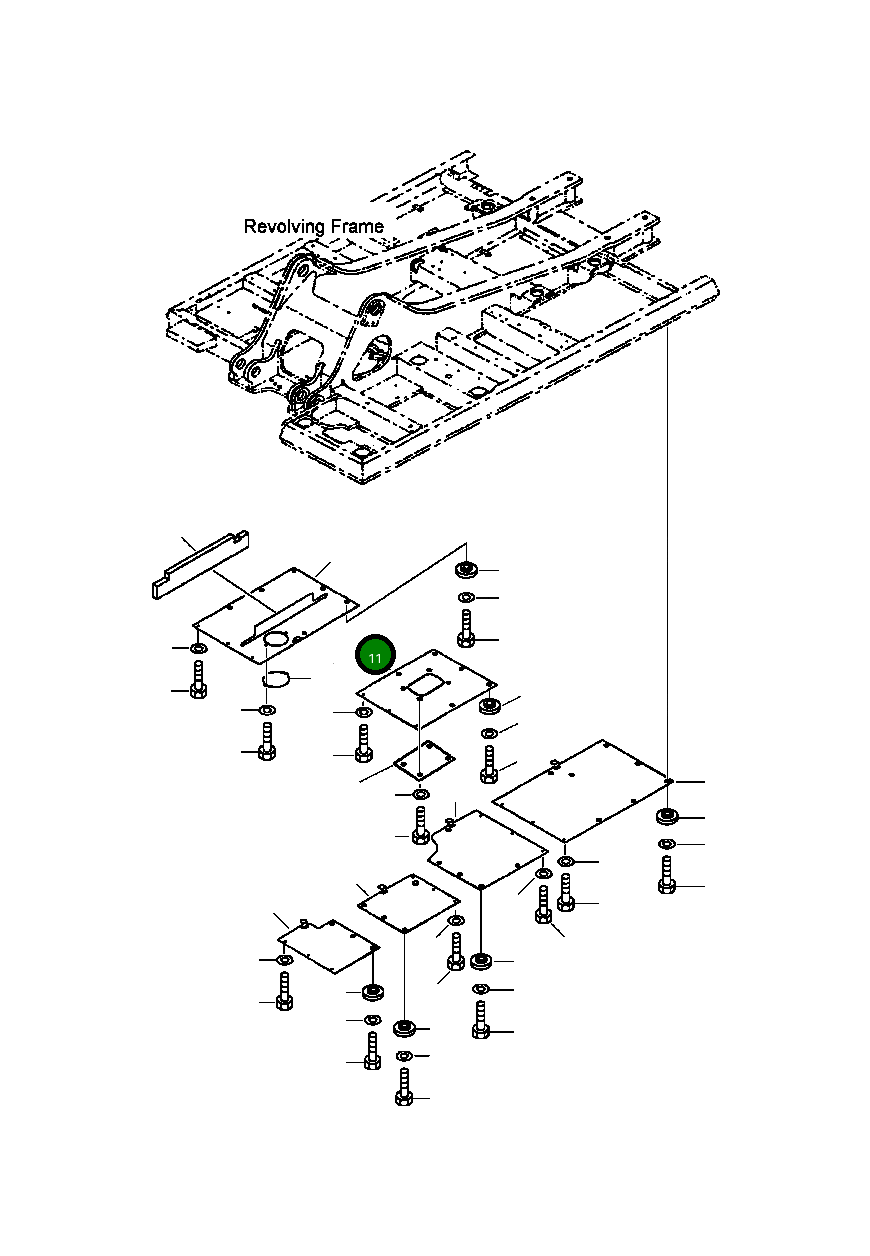 Revolving Frame

11