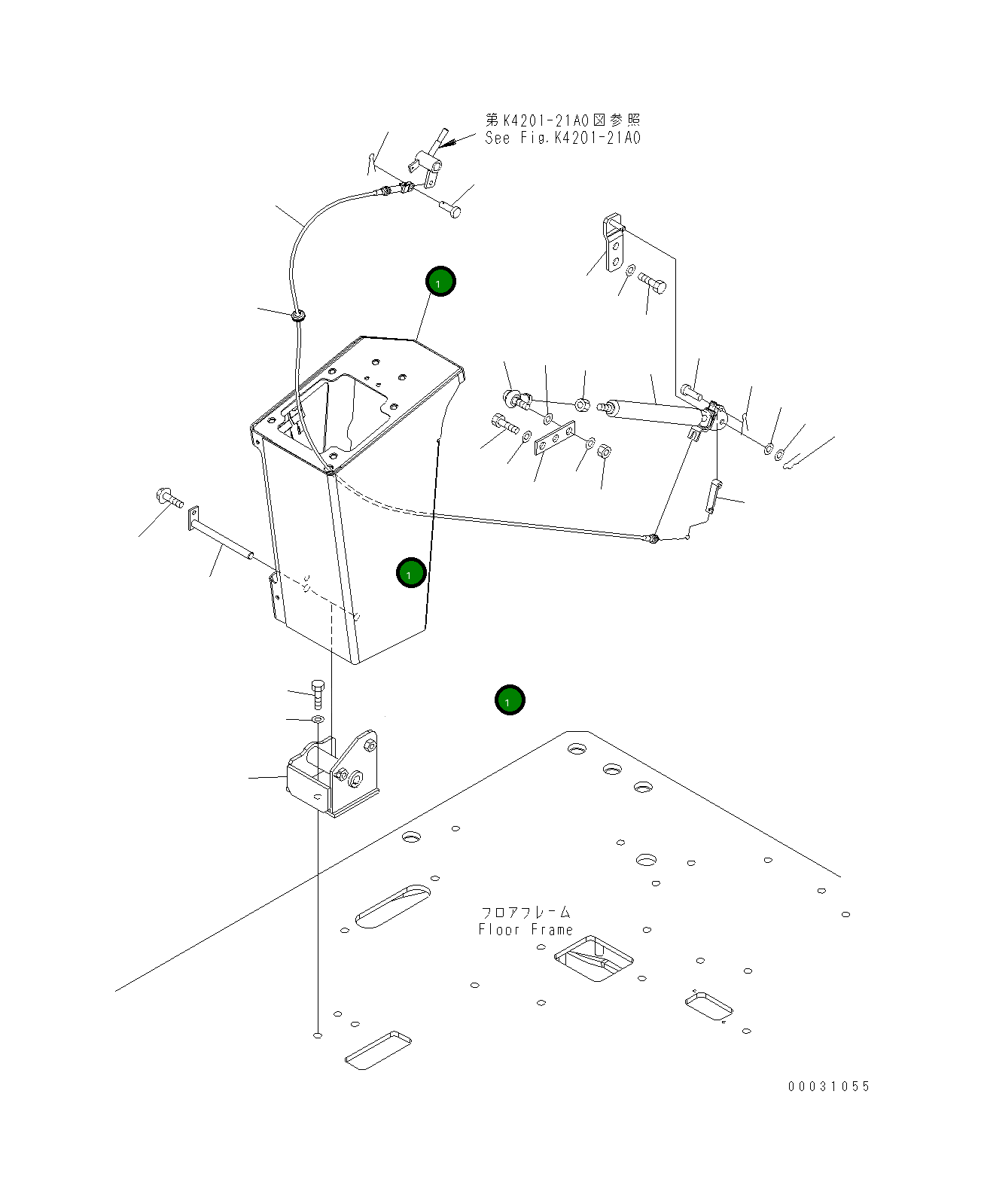 第K4201-21A0図参照
See Fig.K4201-21A0

1

1

1

フロアフレーム
Floor Frame

00031055