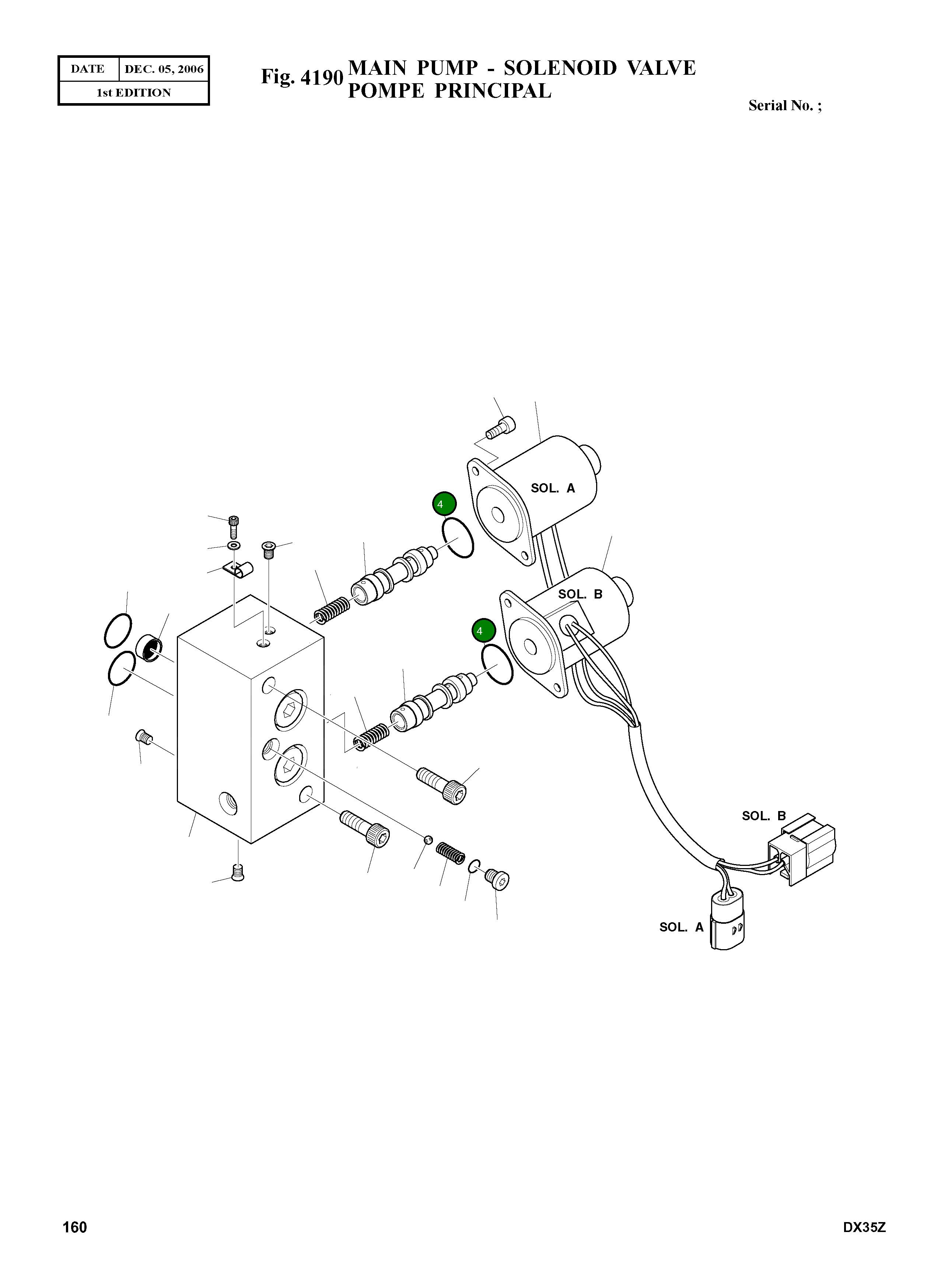 | DATE | DEC. 05, 2006 |
|---|---|
| 1st EDITION | |

Fig. 4190 MAIN PUMP - SOLENOID VALVE
POMPE PRINCIPAL

Serial No. ;

SOL. A

4

SOL. B

4

SOL. B

SOL. A

160

DX35Z