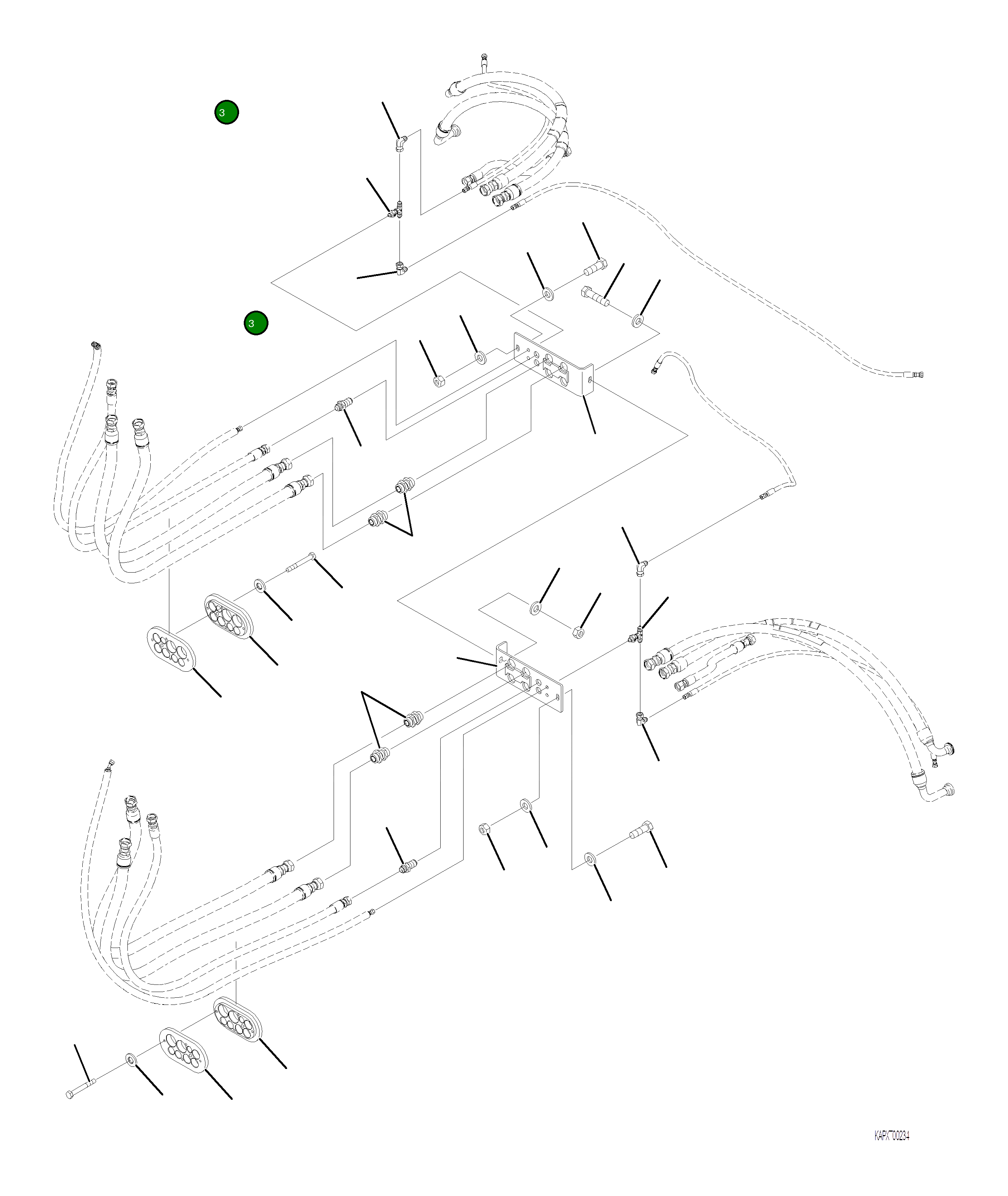 3

3

KAPX00234