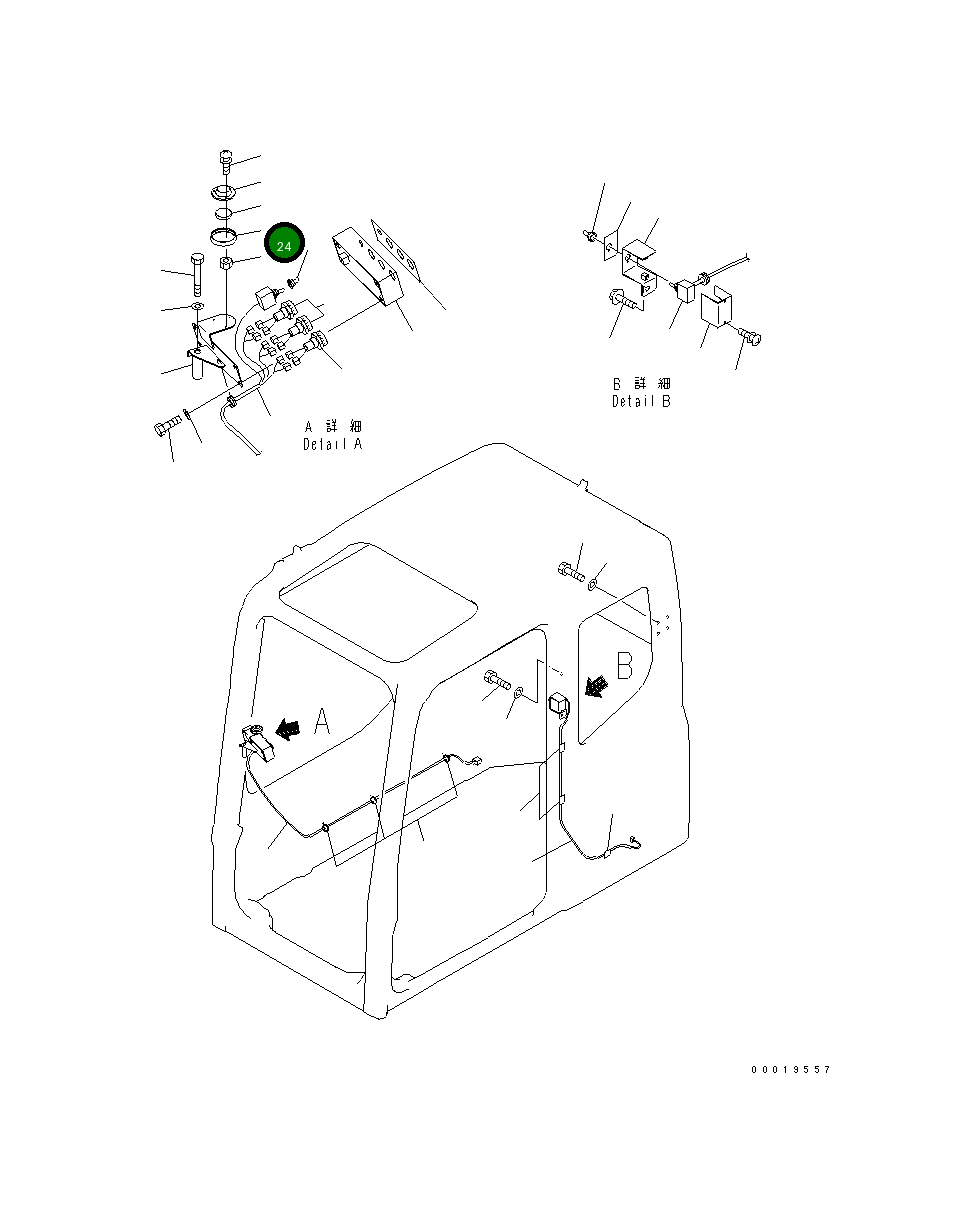 24

A 詳 細
Detail A

B 詳 細
Detail B

A

B

00019557